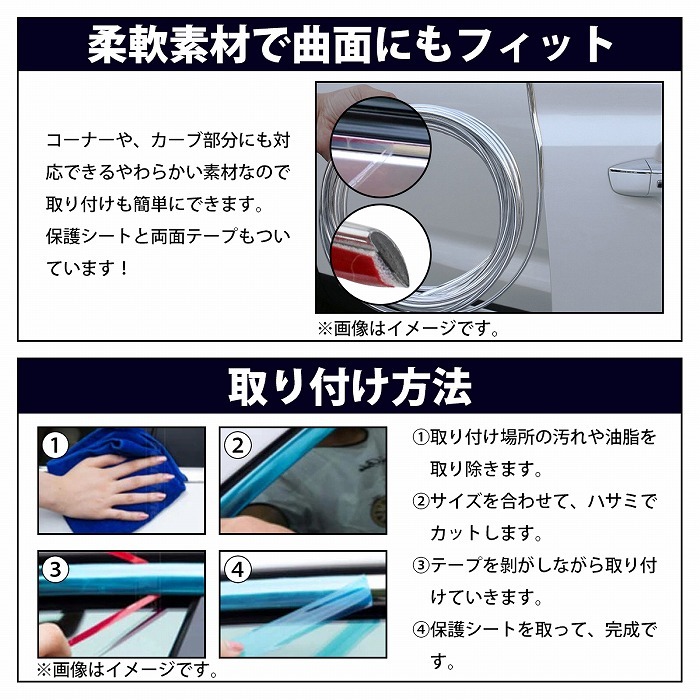 柔軟素材で曲面にもフィット

コーナーや、カーブ部分にも対応できるやわらかい素材なので取り付けも簡単にできます。
保護シートと両面テープもついています！

※画像はイメージです。

取り付け方法

①

②

③

④

※画像はイメージです。

①取り付け場所の汚れや油脂を取り除きます。

②サイズを合わせて、ハサミでカットします。

③テープを剥がしながら取り付けていきます。

④保護シートを取って、完成です。