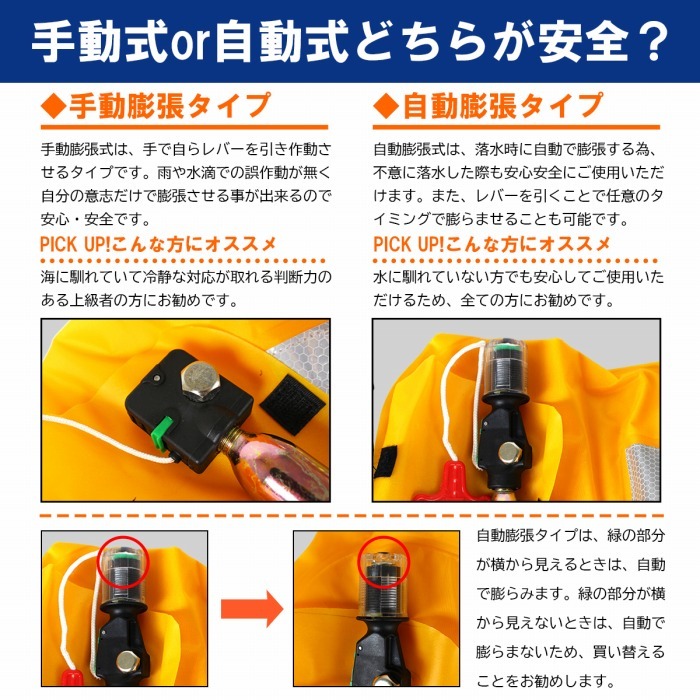 手動式or自動式どちらが安全？

◆手動膨張タイプ

手動膨張式は、手で自らレバーを引き作動させるタイプです。雨や水滴での誤作動が無く自分の意志だけで膨張させる事が出来るので安心・安全です。

PICK UP!こんな方にオススメ

海に馴れていて冷静な対応が取れる判断力のある上級者の方にお勧めです。

◆自動膨張タイプ

自動膨張式は、落水時に自動で膨張する為、不意に落水した際も安心安全にご使用いただけます。また、レバーを引くことで任意のタイミングで膨らませることも可能です。

PICK UP!こんな方にオススメ

水に馴れていない方でも安心してご使用いただけるため、全ての方にお勧めです。

自動膨張タイプは、緑の部分が横から見えるときは、自動で膨らみます。緑の部分が横から見えないときは、自動で膨らまないため、買い替えることをお勧めします。