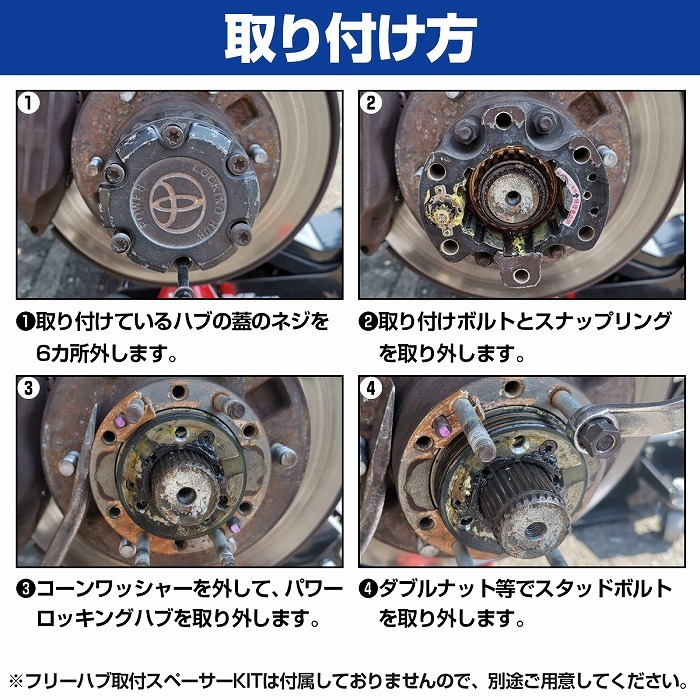 取り付け方

1

POWER LOCKING HUB

❶取り付けているハブの蓋のネジを6カ所外します。

2

❷取り付けボルトとスナップリングを取り外します。

3

❸コーンワッシャーを外して、パワーロッキングハブを取り外します。

4

❹ダブルナット等でスタッドボルトを取り外します。

※フリーハブ取付スペーサーKITは付属しておりませんので、別途ご用意してください。