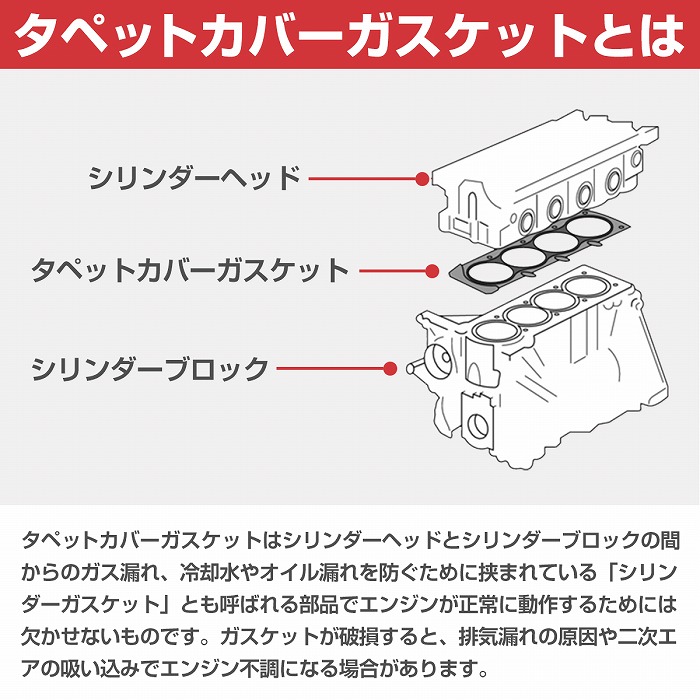 タペットカバーガスケットとは

シリンダーヘッド

タペットカバーガスケット

シリンダーブロック

タペットカバーガスケットはシリンダーヘッドとシリンダーブロックの間からのガス漏れ、冷却水やオイル漏れを防ぐために挟まれている「シリンダーガスケット」とも呼ばれる部品でエンジンが正常に動作するためには欠かせないものです。ガスケットが破損すると、排気漏れの原因や二次エアの吸い込みでエンジン不調になる場合があります。