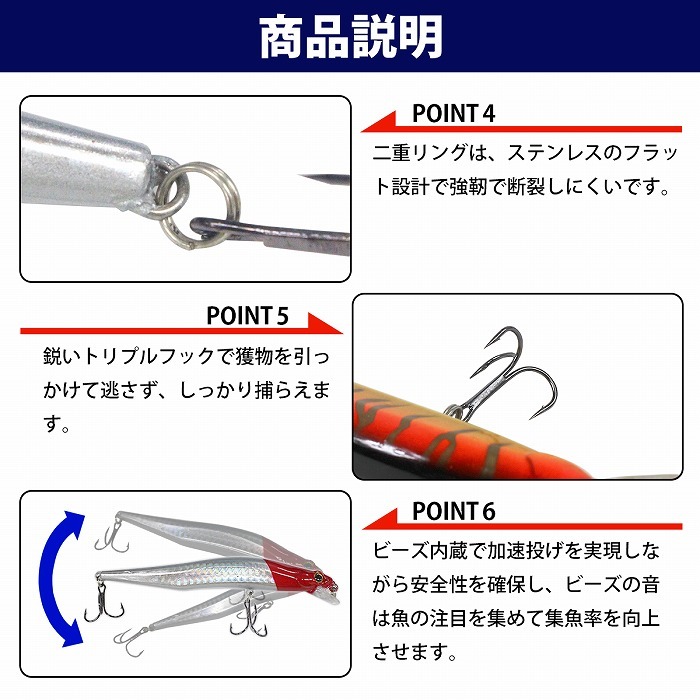 商品説明

POINT 4

二重リングは、ステンレスのフラット設計で強靭で断裂しにくいです。

POINT 5

鋭いトリプルフックで獲物を引っかけて逃さず、しっかり捕らえます。

POINT 6

ビーズ内蔵で加速投げを実現しながら安全性を確保し、ビーズの音は魚の注目を集めて集魚率を向上させます。