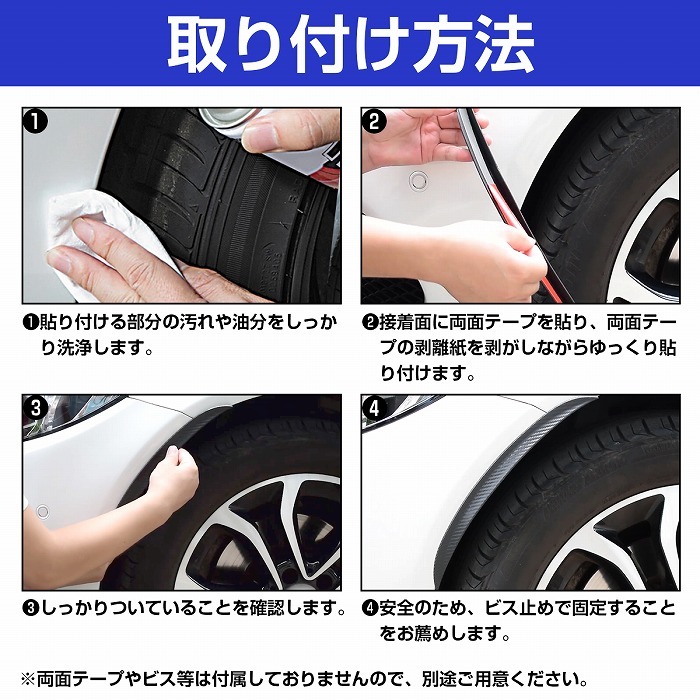 取り付け方法

❶

❷

❶貼り付ける部分の汚れや油分をしっかり洗浄します。

❷接着面に両面テープを貼り、両面テープの剥離紙を剥がしながらゆっくり貼り付けます。

❸

❹

❸しっかりついていることを確認します。

❹安全のため、ビス止めで固定することをお薦めします。

※両面テープやビス等は付属しておりませんので、別途ご用意ください。