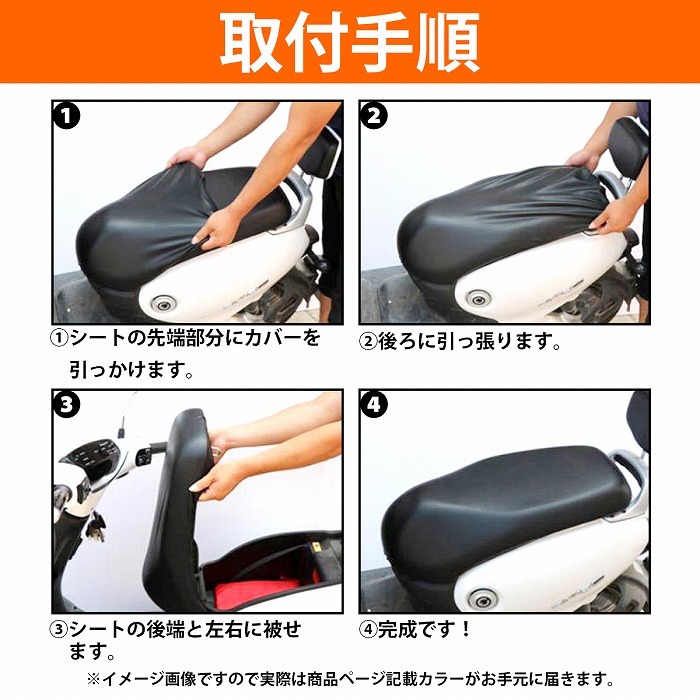 取付手順

1

①シートの先端部分にカバーを引っかけます。

2

②後ろに引っ張ります。

3

③シートの後端と左右に被せます。

4

④完成です！

※イメージ画像ですので実際は商品ページ記載カラーがお手元に届きます。