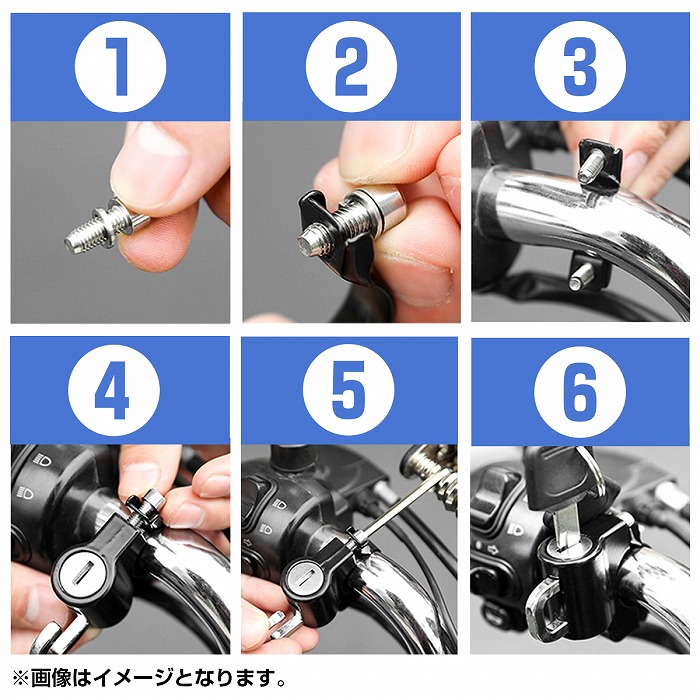 1

2

3

4

5

6

※画像はイメージとなります。