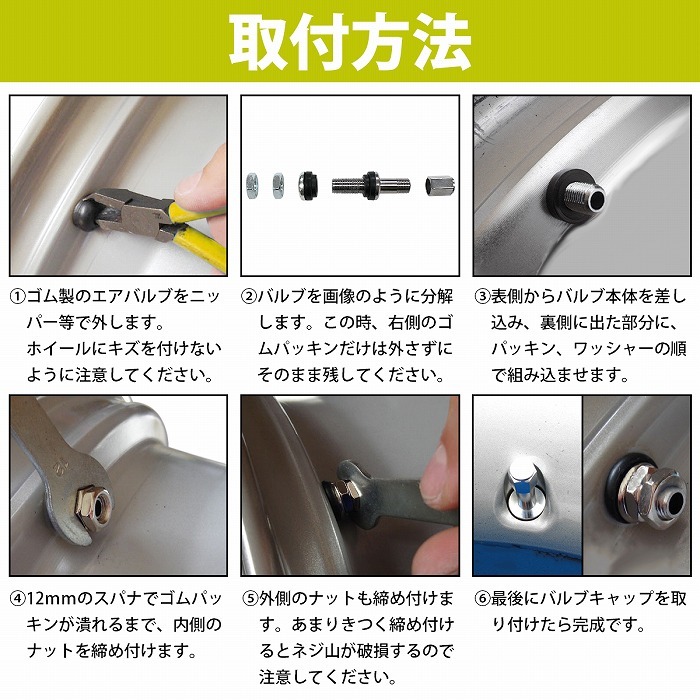 取付方法

①ゴム製のエアバルブをニッパー等で外します。
ホイールにキズを付けないように注意してください。

②バルブを画像のように分解します。この時、右側のゴムパッキンだけは外さずにそのまま残してください。

③表側からバルブ本体を差し込み、裏側に出た部分に、パッキン、ワッシャーの順で組み込ませます。

④12mmのスパナでゴムパッキンが潰れるまで、内側のナットを締め付けます。

⑤外側のナットも締め付けます。あまりきつく締め付けるとネジ山が破損するので注意してください。

⑥最後にバルブキャップを取り付けたら完成です。