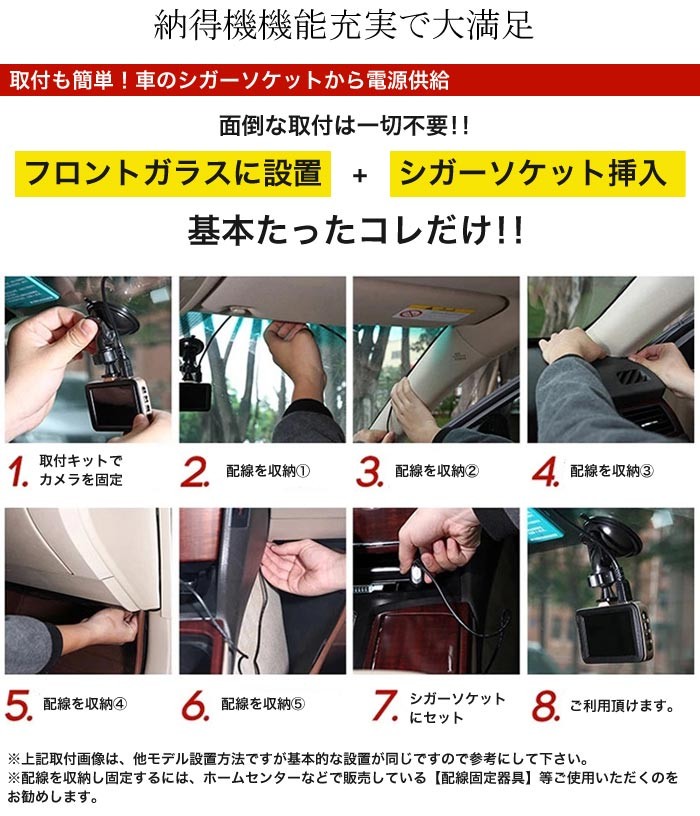 納得機機能充実で大満足

取付も簡単！車のシガーソケットから電源供給

面倒な取付は一切不要!!

フロントガラスに設置 + シガーソケット挿入

基本たったコレだけ!!

1. 取付キットでカメラを固定

2. 配線を収納①

3. 配線を収納②

4. 配線を収納③

5. 配線を収納④

6. 配線を収納⑤

7. シガーソケットにセット

8. ご利用頂けます。

※上記取付画像は、他モデル設置方法ですが基本的な設置が同じですので参考にして下さい。
※配線を収納し固定するには、ホームセンターなどで販売している【配線固定器具】等ご使用いただくのをお勧めします。