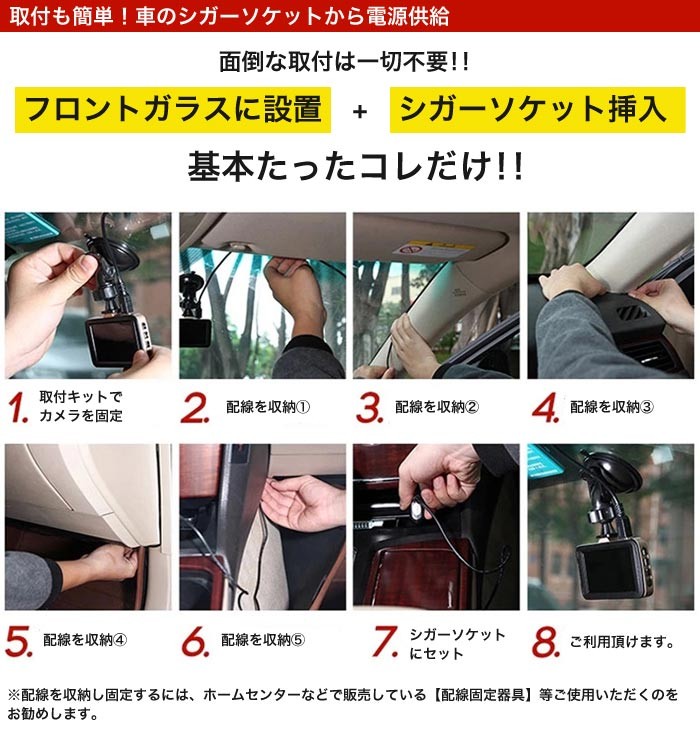 取付も簡単！車のシガーソケットから電源供給

面倒な取付は一切不要!!

フロントガラスに設置 + シガーソケット挿入

基本たったコレだけ!!

1. 取付キットでカメラを固定

2. 配線を収納①

3. 配線を収納②

4. 配線を収納③

5. 配線を収納④

6. 配線を収納⑤

7. シガーソケットにセット

8. ご利用頂けます。

※配線を収納し固定するには、ホームセンターなどで販売している【配線固定器具】等ご使用いただくのをお勧めします。