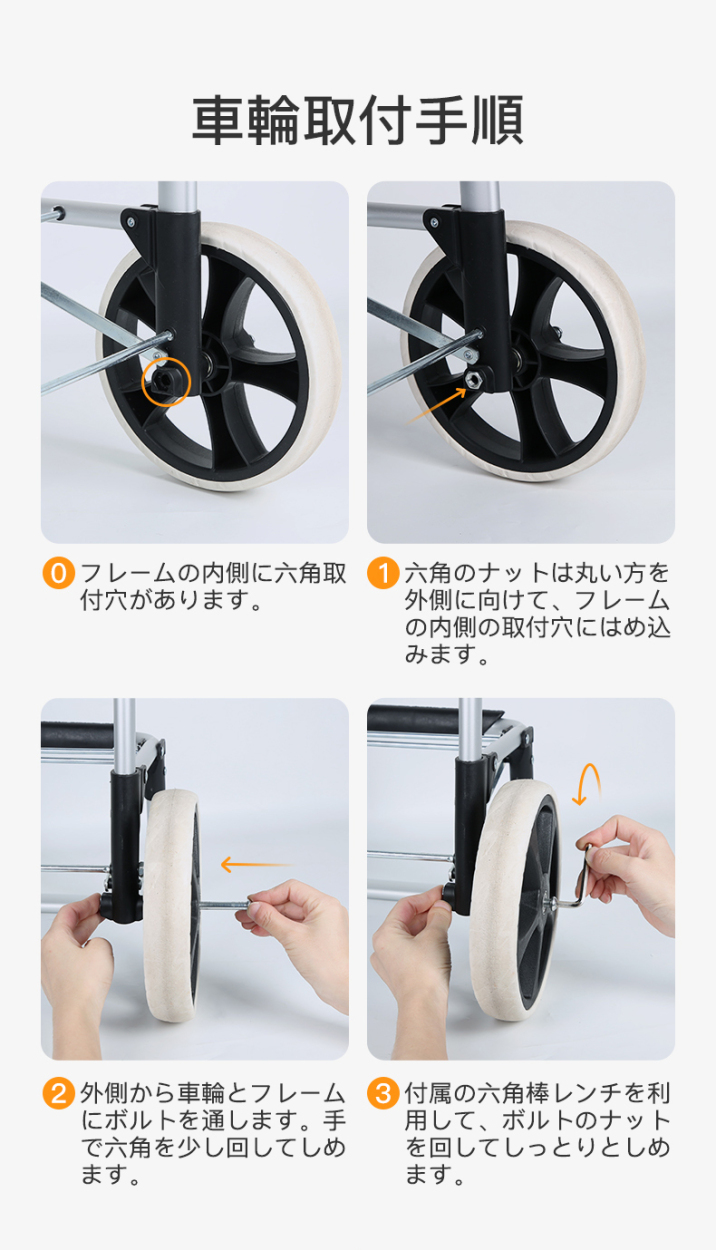 車輪取付手順

0 フレームの内側に六角取付穴があります。

1 六角のナットは丸い方を外側に向けて、フレームの内側の取付穴にはめ込みます。

2 外側から車輪とフレームにボルトを通します。手で六角を少し回してしめます。

3 付属の六角棒レンチを利用して、ボルトのナットを回してしっとりとしめます。