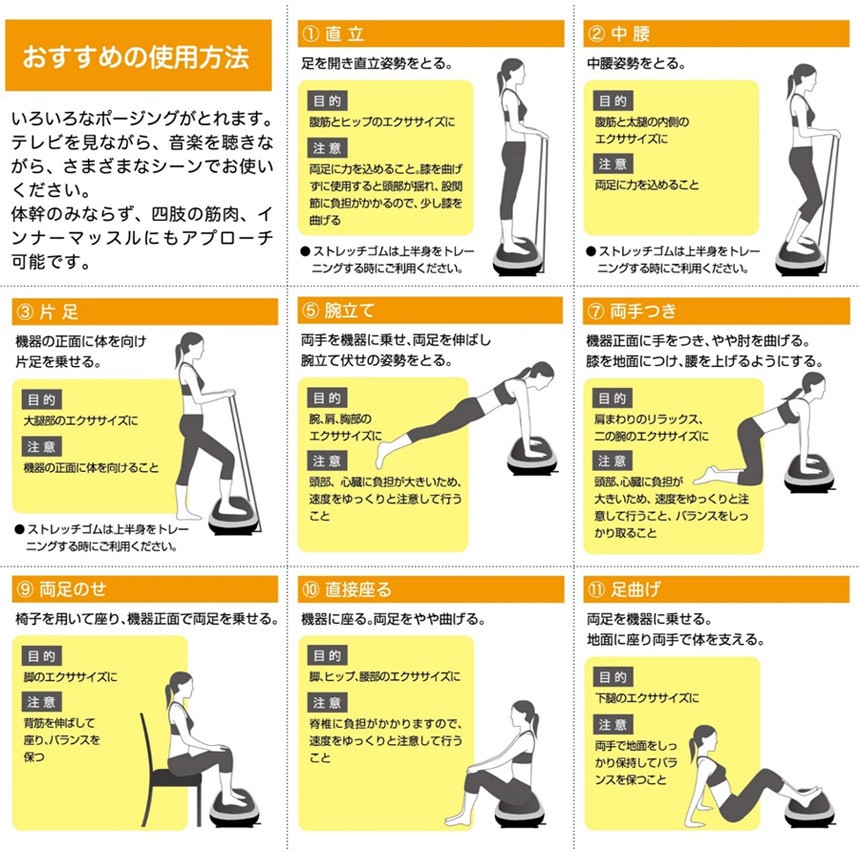 おすすめの使用方法

いろいろなポージングがとれます。テレビを見ながら、音楽を聴きながら、さまざまなシーンでお使いください。
体幹のみならず、四肢の筋肉、インナーマッスルにもアプローチ可能です。

① 直立

足を開き直立姿勢をとる。

目的
腹筋とヒップのエクササイズに

注意
両足に力を込めること。膝を曲げずに使用すると頭部が揺れ、股関節に負担がかかるので、少し膝を曲げる

● ストレッチゴムは上半身をトレーニングする時にご利用ください。

② 中腰

中腰姿勢をとる。

目的
腹筋と太腿の内側のエクササイズに

注意
両足に力を込めること

● ストレッチゴムは上半身をトレーニングする時にご利用ください。

③ 片足

機器の正面に体を向け片足を乗せる。

目的
大腿部のエクササイズに

注意
機器の正面に体を向けること

● ストレッチゴムは上半身をトレーニングする時にご利用ください。

⑤ 腕立て

両手を機器に乗せ、両足を伸ばし腕立て伏せの姿勢をとる。

目的
腕、肩、胸部のエクササイズに

注意
頭部、心臓に負担が大きいため、速度をゆっくりと注意して行うこと

⑦ 両手つき

機器正面に手をつき、やや肘を曲げる。膝を地面につけ、腰を上げるようにする。

目的
肩まわりのリラックス、二の腕のエクササイズに

注意
頭部、心臓に負担が大きいため、速度をゆっくりと注意して行うこと、バランスをしっかり取ること

⑨ 両足のせ

椅子を用いて座り、機器正面で両足を乗せる。

目的
脚のエクササイズに

注意
背筋を伸ばして座り、バランスを保つ

⑩ 直接座る

機器に座る。両足をやや曲げる。

目的
脚、ヒップ、腰部のエクササイズに

注意
脊椎に負担がかかりますので、速度をゆっくりと注意して行うこと

⑪ 足曲げ

両足を機器に乗せる。地面に座り両手で体を支える。

目的
下腿のエクササイズに

注意
両手で地面をしっかり保持してバランスを保つこと