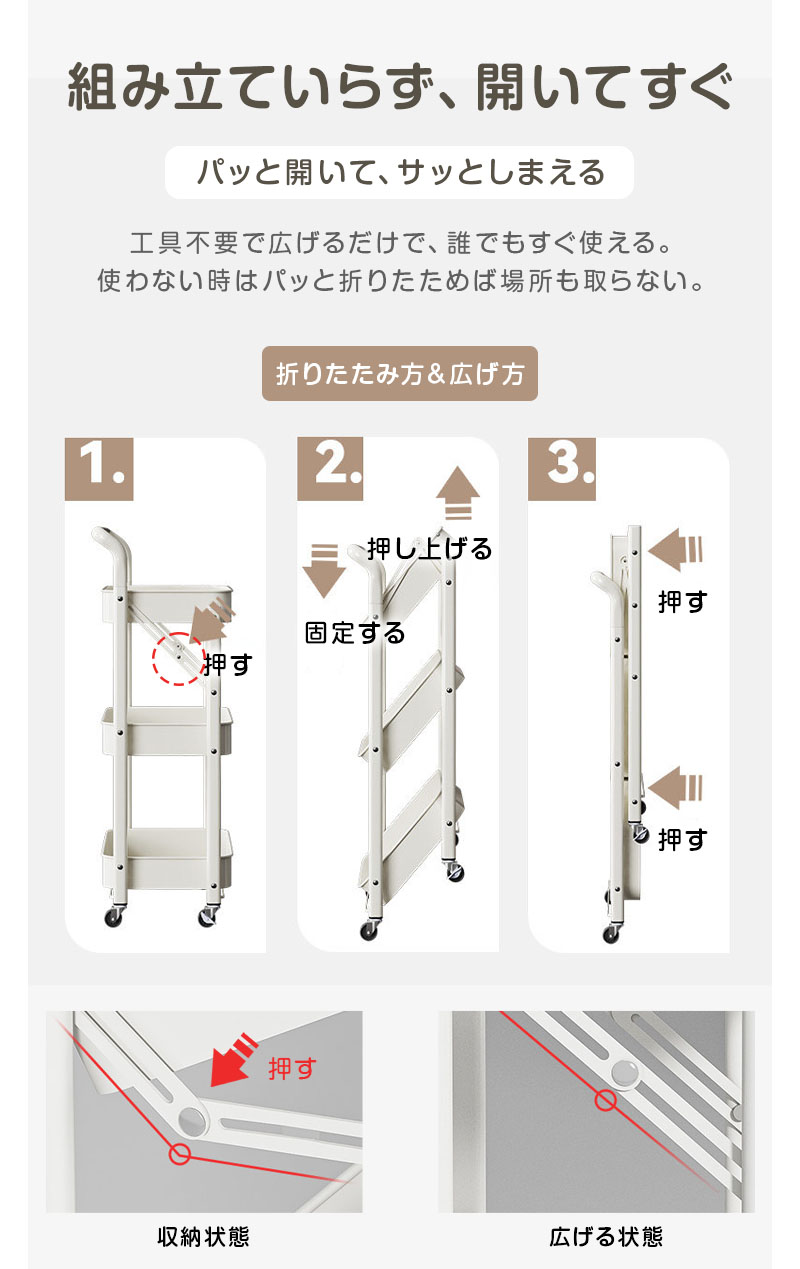 組み立ていらず、開いてすぐ

パッと開いて、サッとしまえる

工具不要で広げるだけで、誰でもすぐ使える。
使わない時はパッと折りたためば場所も取らない。

折りたたみ方＆広げ方

1.

押す

2.

押し上げる

固定する

3.

押す

押す

押す

収納状態

広げる状態