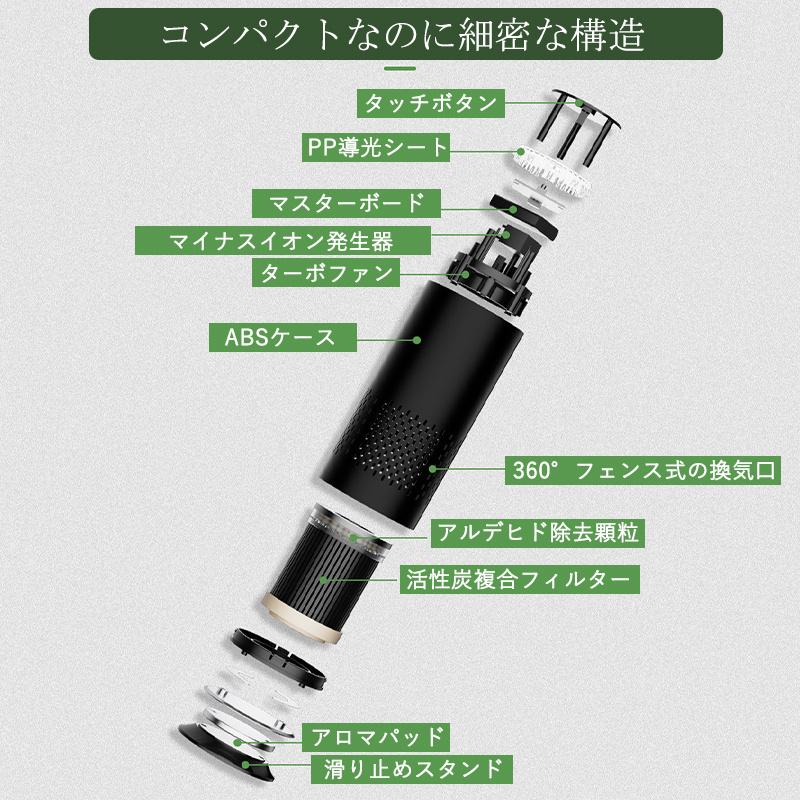 コンパクトなのに細密な構造

タッチボタン

PP導光シート

マスターボード

マイナスイオン発生器

ターボファン

ABSケース

360° フェンス式の換気口

アルデヒド除去顆粒

活性炭複合フィルター

アロマパッド

滑り止めスタンド