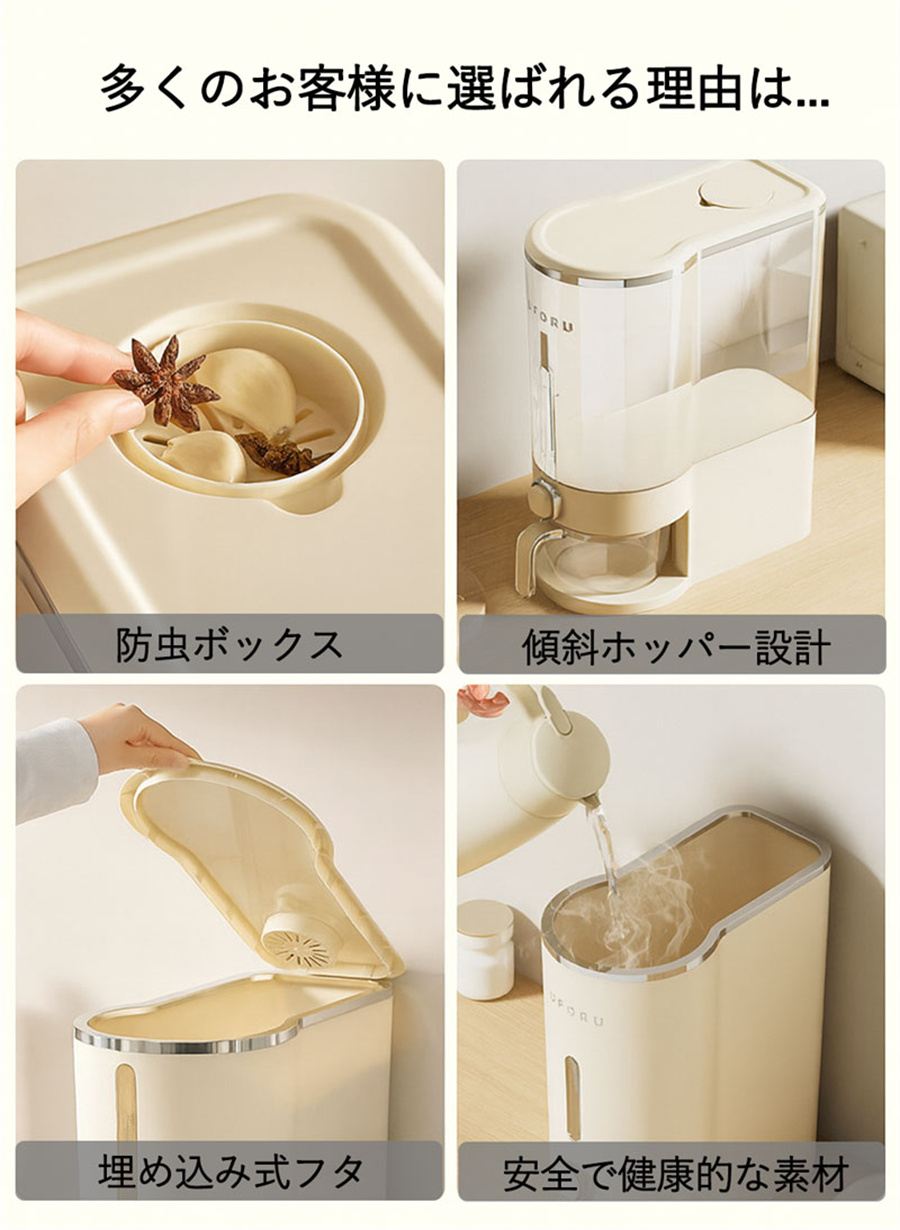 多くのお客様に選ばれる理由は...

防虫ボックス

UFORU

傾斜ホッパー設計

埋め込み式フタ

UFORU

安全で健康的な素材