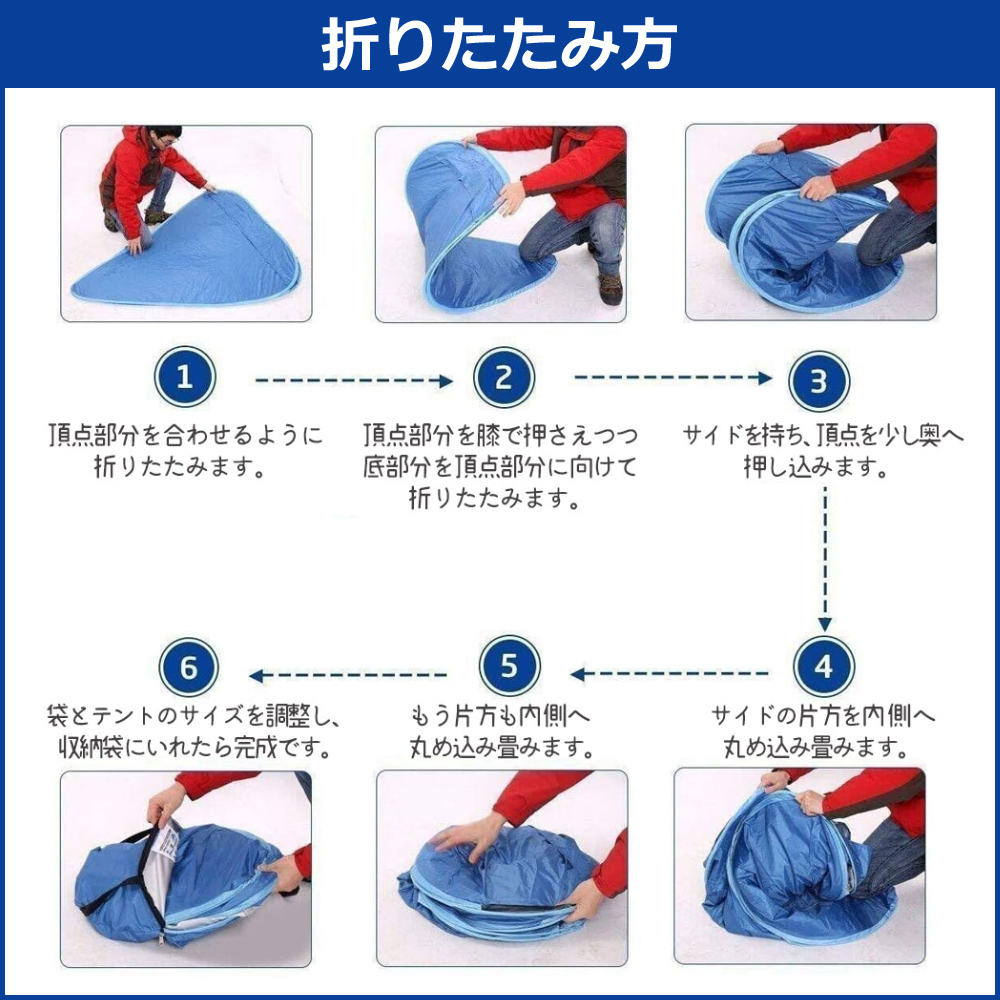 折りたたみ方

1
頂点部分を合わせるように折りたたみます。

2
頂点部分を膝で押さえつつ底部分を頂点部分に向けて折りたたみます。

3
サイドを持ち、頂点を少し奥へ押し込みます。

4
サイドの片方を内側へ丸め込み畳みます。

5
もう片方も内側へ丸め込み畳みます。

6
袋とテントのサイズを調整し、収納袋にいれたら完成です。