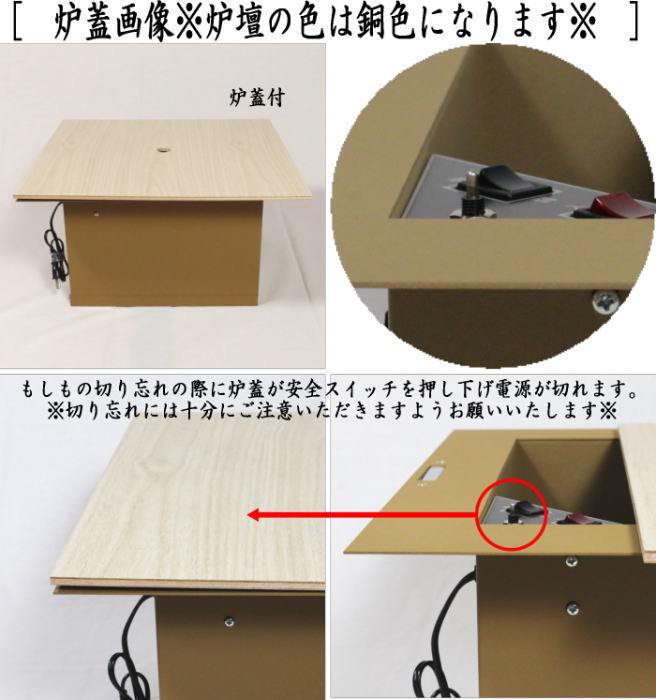 [　炉蓋画像※炉壇の色は銅色になります※　]

炉蓋付

もしもの切り忘れの際に炉蓋が安全スイッチを押し下げ電源が切れます。
※切り忘れには十分にご注意いただきますようお願いいたします※