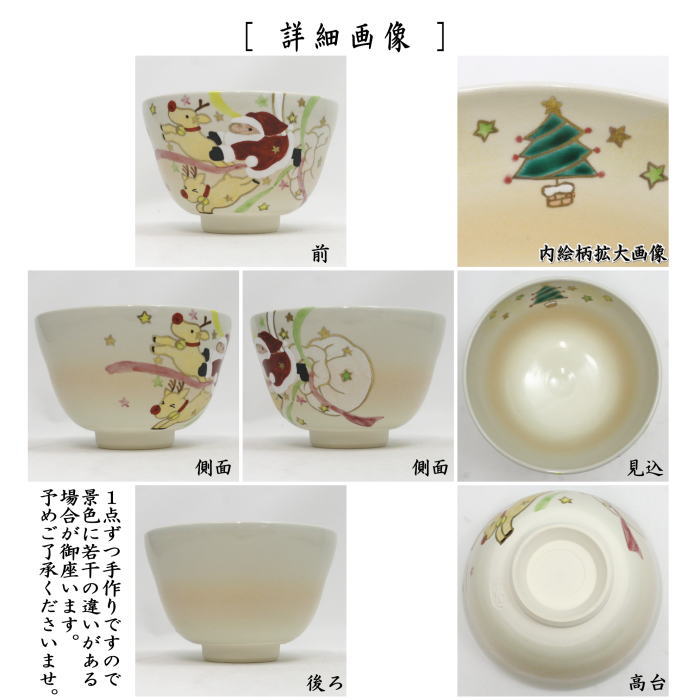 [ 詳細画像 ]

前

内絵柄拡大画像

側面

側面

見込

1点ずつ手作りですので景色に若干の違いがある場合が御座います。予めご了承くださいませ。

後ろ

高台