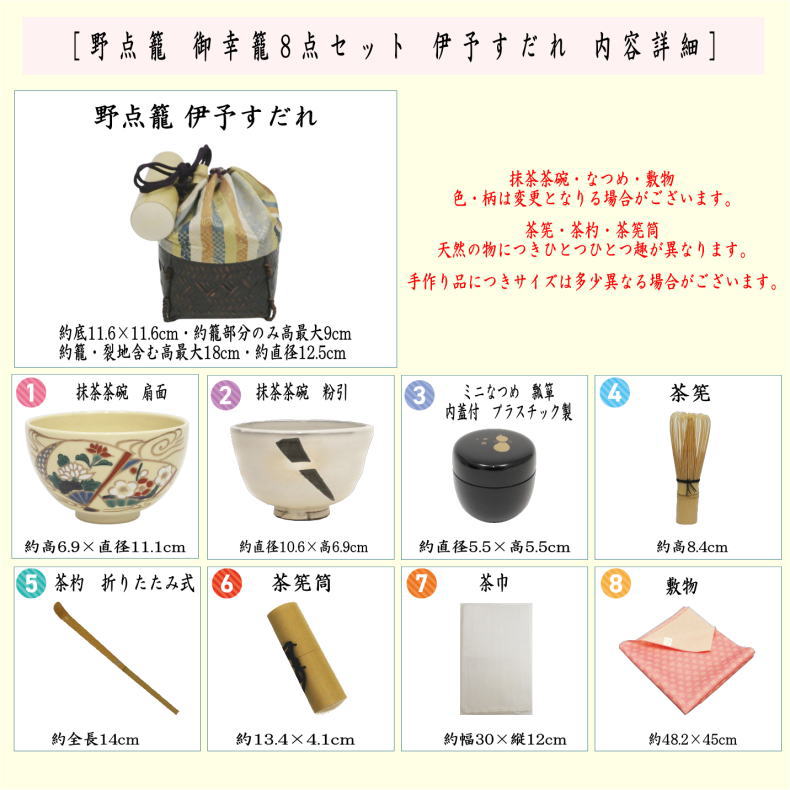 [野点籠 御幸籠8点セット 伊予すだれ 内容詳細]

野点籠 伊予すだれ

約底11.6×11.6cm・約籠部分のみ高最大9cm
約籠・裂地含む高最大18cm・約直径12.5cm

抹茶茶碗・なつめ・敷物
色・柄は変更となりる場合がございます。

茶筅・茶杓・茶筅筒
天然の物につきひとつひとつ趣が異なります。

手作り品につきサイズは多少異なる場合がございます。

1 抹茶茶碗 扇面
約高6.9×直径11.1cm

2 抹茶茶碗 粉引
約直径10.6×高6.9cm

3 ミニなつめ 瓢箪 内蓋付 プラスチック製
約直径5.5×高5.5cm

4 茶筅
約高8.4cm

5 茶杓 折りたたみ式
約全長14cm

6 茶筅筒
約13.4×4.1cm

7 茶巾
約幅30×縦12cm

8 敷物
約48.2×45cm