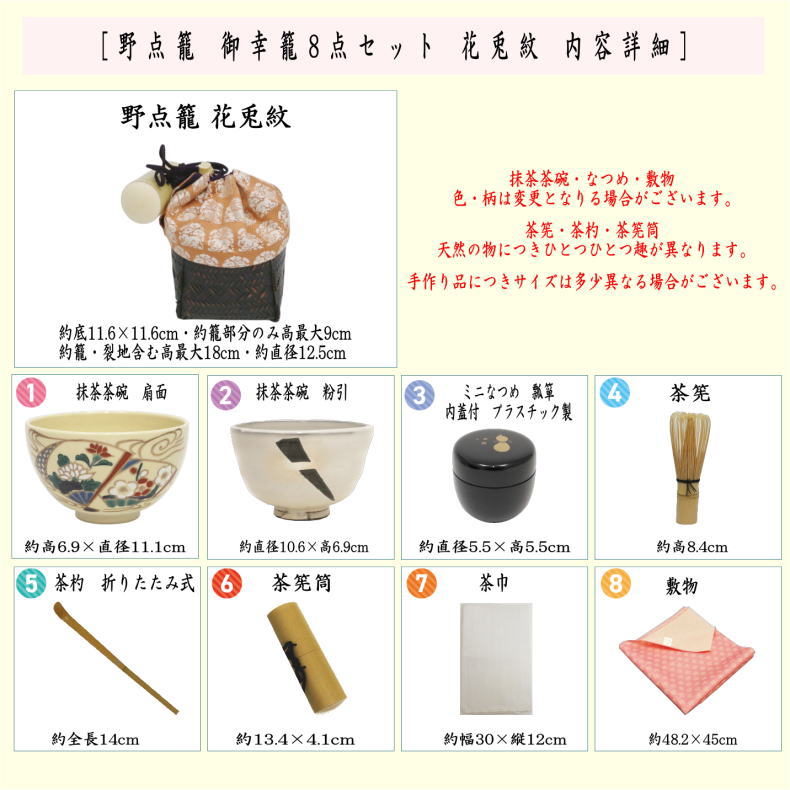 [野点籠 御幸籠8点セット 花兎紋 内容詳細]

野点籠 花兎紋

約底11.6×11.6cm・約籠部分のみ高最大9cm
約籠・裂地含む高最大18cm・約直径12.5cm

抹茶茶碗・なつめ・敷物
色・柄は変更となりる場合がございます。

茶筅・茶杓・茶筅筒
天然の物につきひとつひとつ趣が異なります。

手作り品につきサイズは多少異なる場合がございます。

1 抹茶茶碗 扇面
約高6.9×直径11.1cm

2 抹茶茶碗 粉引
約直径10.6×高6.9cm

3 ミニなつめ 瓢箪 内蓋付 プラスチック製
約直径5.5×高5.5cm

4 茶筅
約高8.4cm

5 茶杓 折りたたみ式
約全長14cm

6 茶筅筒
約13.4×4.1cm

7 茶巾
約幅30×縦12cm

8 敷物
約48.2×45cm