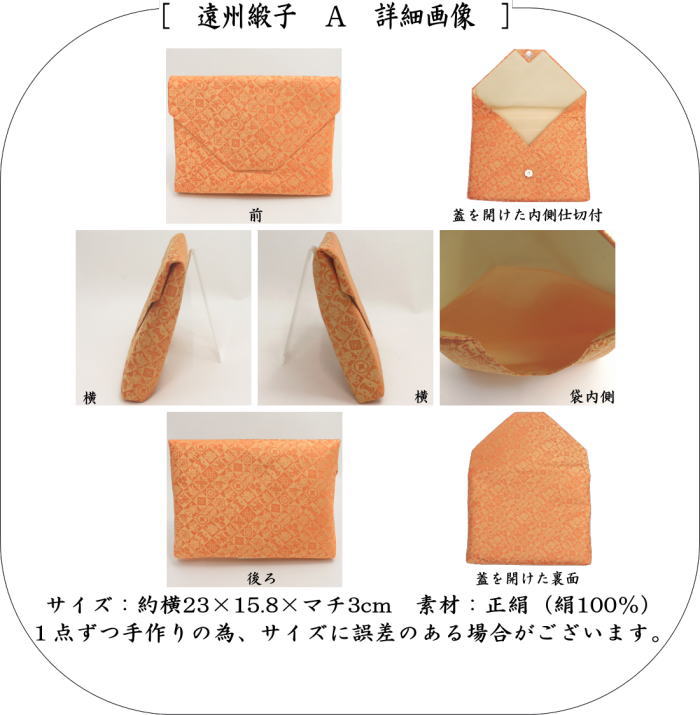 [ 遠州緞子 A 詳細画像 ]

前

蓋を開けた内側仕切付

横

横

袋内側

後ろ

蓋を開けた裏面

サイズ：約横23×15.8×マチ3cm 素材：正絹（絹100%）
１点ずつ手作りの為、サイズに誤差のある場合がございます。