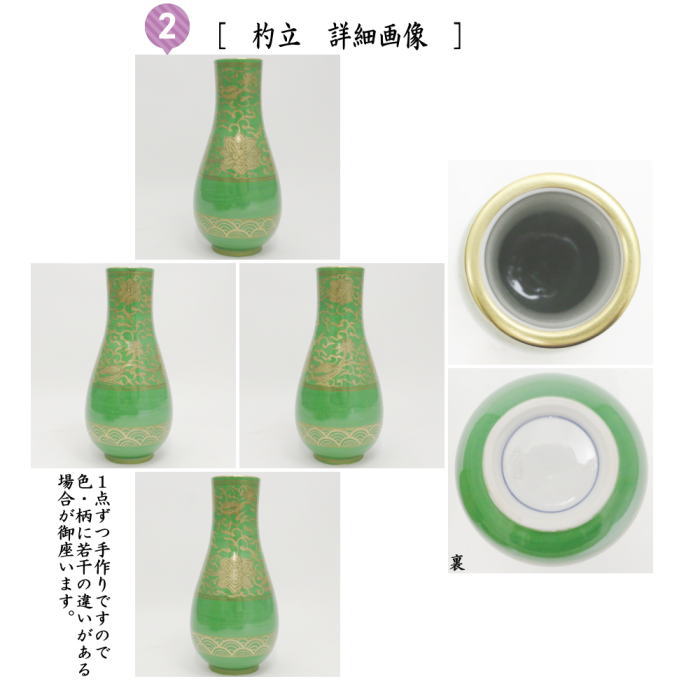 2 [ 杓立 詳細画像 ]

1点ずつ手作りですので色・柄に若干の違いがある場合が御座います。

裏