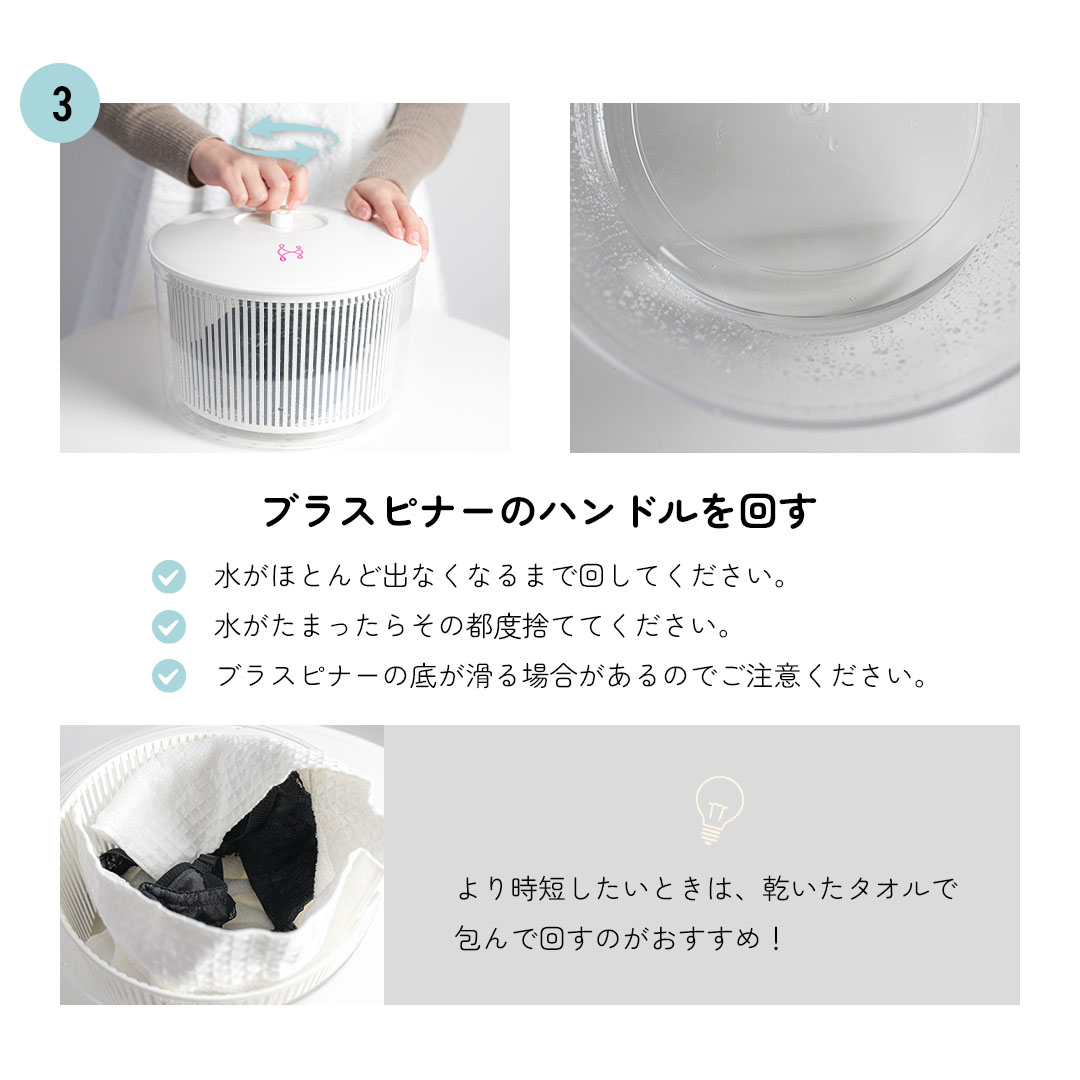 3

ブラスピナーのハンドルを回す

水がほとんど出なくなるまで回してください。

水がたまったらその都度捨ててください。

ブラスピナーの底が滑る場合があるのでご注意ください。

より時短したいときは、乾いたタオルで包んで回すのがおすすめ！