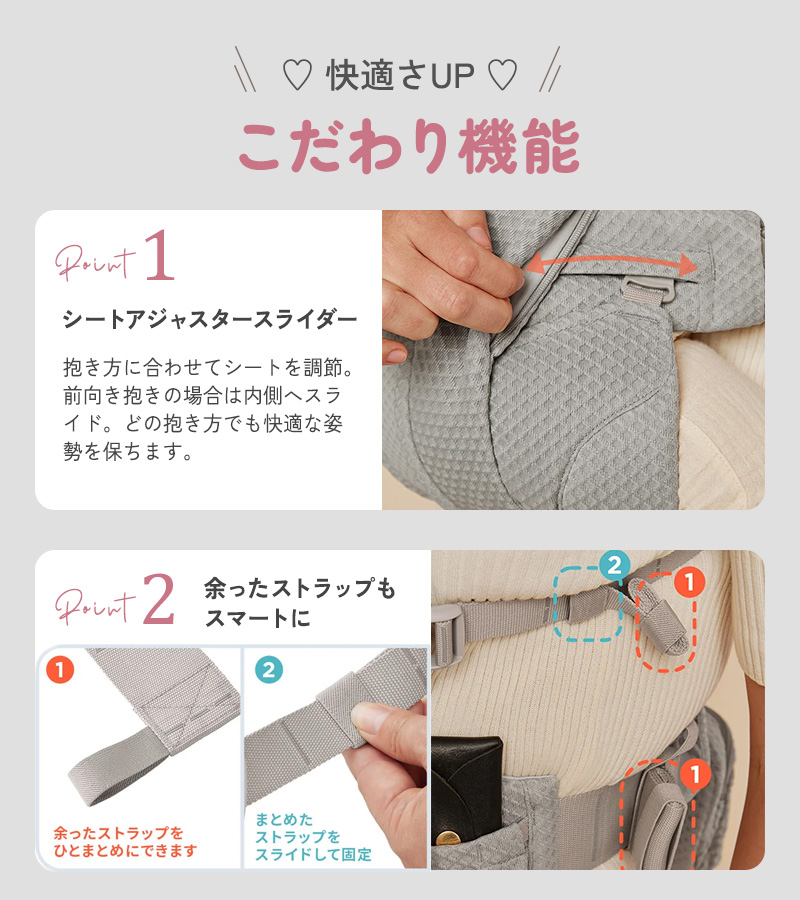 ♡ 快適さUP ♡

こだわり機能

Point 1

シートアジャスタースライダー

抱き方に合わせてシートを調節。前向き抱きの場合は内側へスライド。どの抱き方でも快適な姿勢を保ちます。

Point 2

余ったストラップもスマートに

1

余ったストラップをひとまとめにできます

2

まとめたストラップをスライドして固定

2

1

1