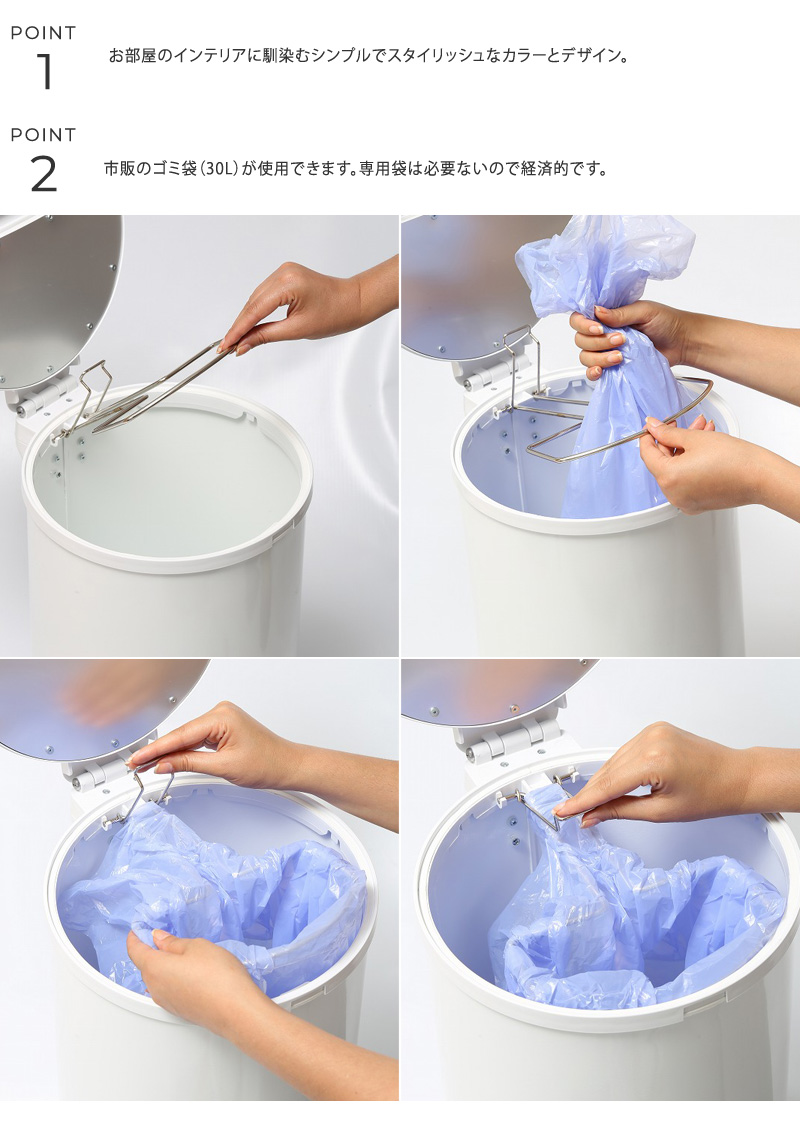 POINT
1
お部屋のインテリアに馴染むシンプルでスタイリッシュなカラーとデザイン。

POINT
2
市販のゴミ袋（30L）が使用できます。専用袋は必要ないので経済的です。