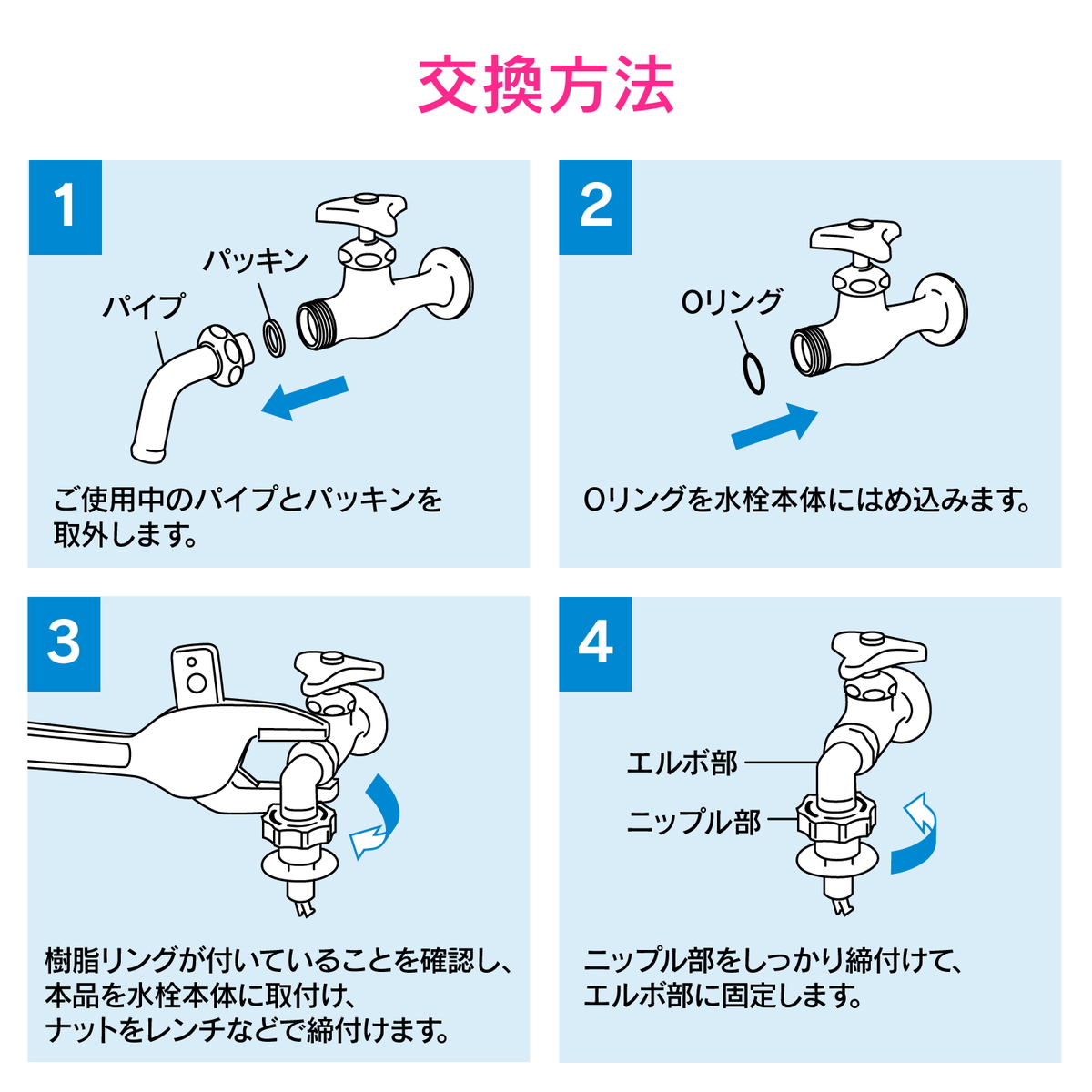 交換方法

1

パッキン

パイプ

ご使用中のパイプとパッキンを取外します。

2

Oリング

Oリングを水栓本体にはめ込みます。

3

樹脂リングが付いていることを確認し、本品を水栓本体に取付け、ナットをレンチなどで締付けます。

4

エルボ部

ニップル部

ニップル部をしっかり締付けて、エルボ部に固定します。