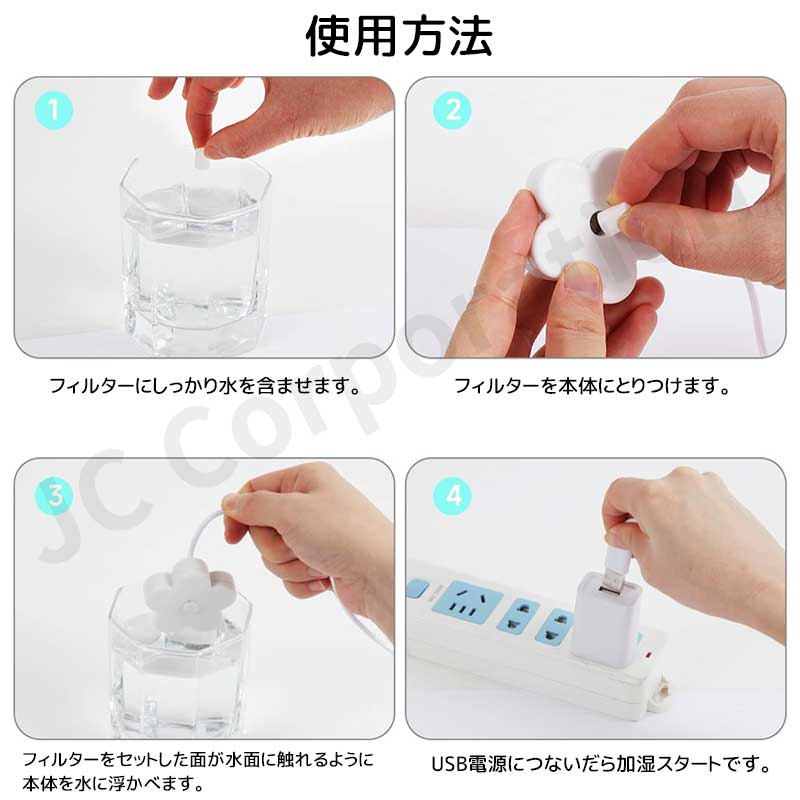 使用方法

1

フィルターにしっかり水を含ませます。

2

フィルターを本体にとりつけます。

3

フィルターをセットした面が水面に触れるように本体を水に浮かべます。

4

USB電源につないだら加湿スタートです。

JC Corporation