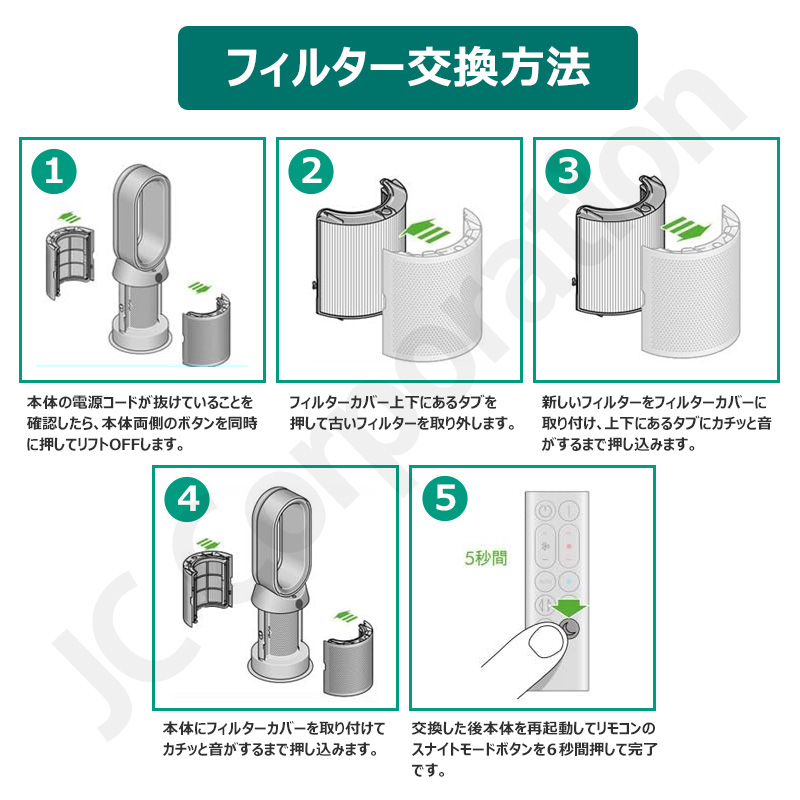 フィルター交換方法

1

本体の電源コードが抜けていることを確認したら、本体両側のボタンを同時に押してリフトOFFします。

2

フィルターカバー上下にあるタブを押して古いフィルターを取り外します。

3

新しいフィルターをフィルターカバーに取り付け、上下にあるタブにカチッと音がするまで押し込みます。

4

本体にフィルターカバーを取り付けてカチッと音がするまで押し込みます。

5

5秒間

交換した後本体を再起動してリモコンのスナイトモードボタンを６秒間押して完了です。

JC Corporation