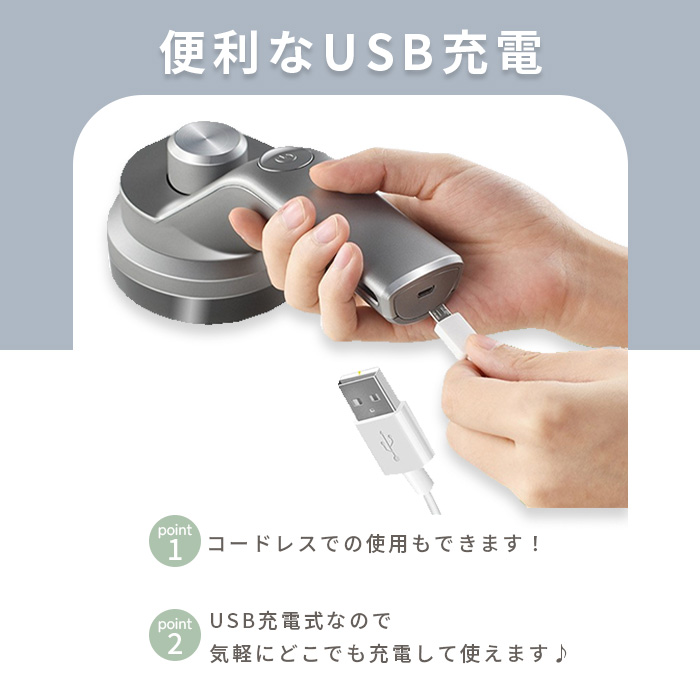 便利なUSB充電

point 1 コードレスでの使用もできます！

point 2 USB充電式なので
気軽にどこでも充電して使えます♪