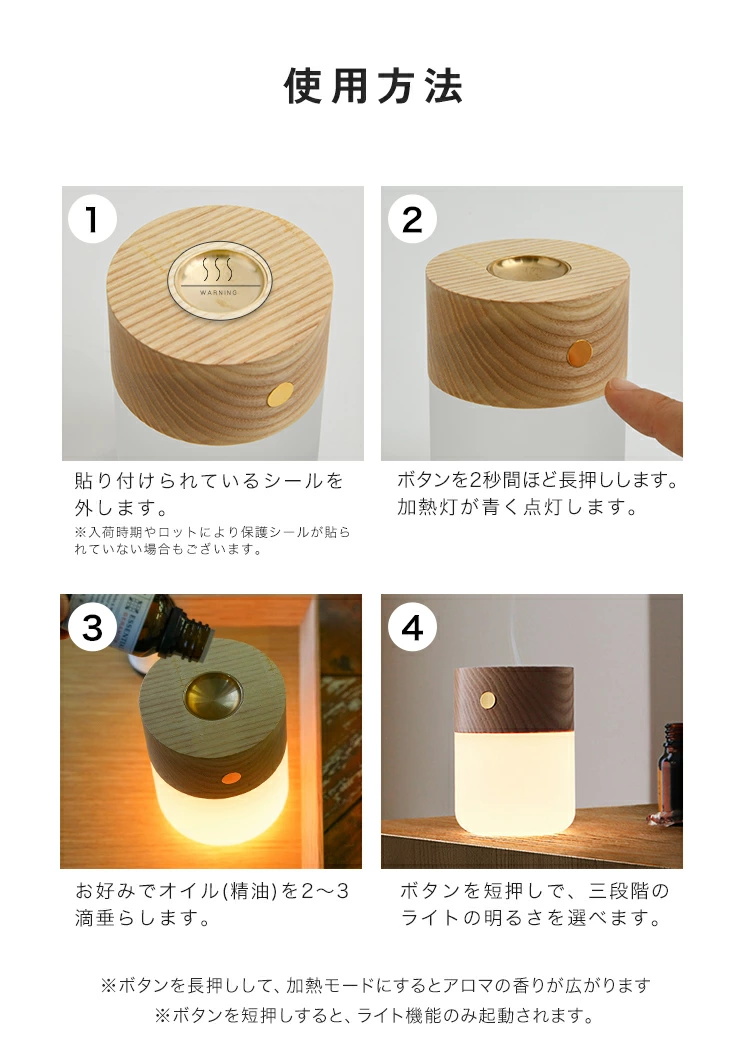 使用方法

1

WARNING

貼り付けられているシールを外します。
※入荷時期やロットにより保護シールが貼られていない場合もございます。

2

ボタンを2秒間ほど長押しします。加熱灯が青く点灯します。

3

お好みでオイル(精油)を2～3滴垂らします。

4

ボタンを短押しで、三段階のライトの明るさを選べます。

※ボタンを長押しして、加熱モードにするとアロマの香りが広がります
※ボタンを短押しすると、ライト機能のみ起動されます。