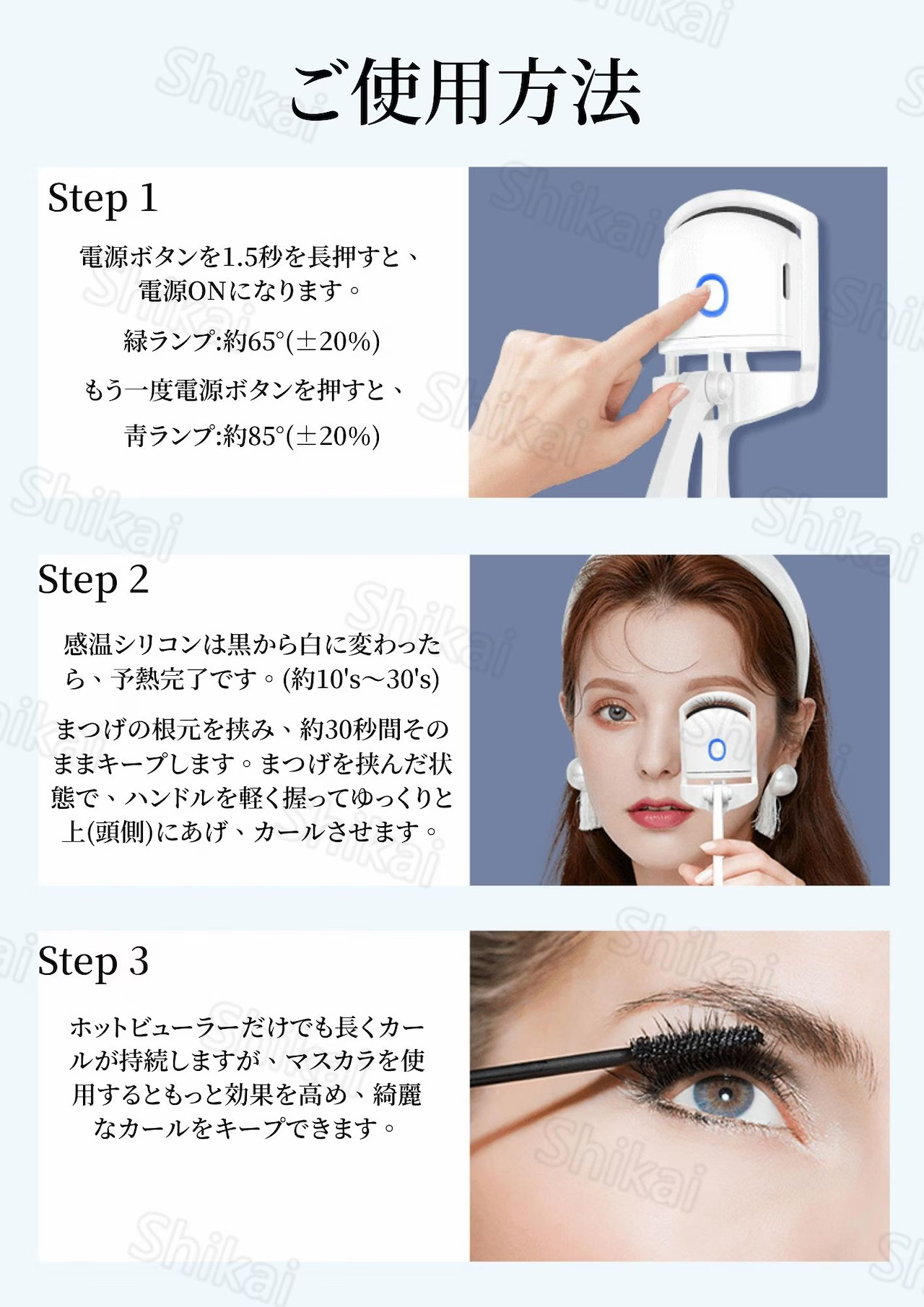 ご使用方法

Step 1

電源ボタンを1.5秒を長押すと、電源ONになります。

緑ランプ:約65°(±20%)

もう一度電源ボタンを押すと、

青ランプ:約85°(±20%)

Step 2

感温シリコンは黒から白に変わったら、予熱完了です。(約10's～30's)

まつげの根元を挟み、約30秒間そのままキープします。まつげを挟んだ状態で、ハンドルを軽く握ってゆっくりと上(頭側)にあげ、カールさせます。

Step 3

ホットビューラーだけでも長くカールが持続しますが、マスカラを使用するともっと効果を高め、綺麗なカールをキープできます。

Shikai