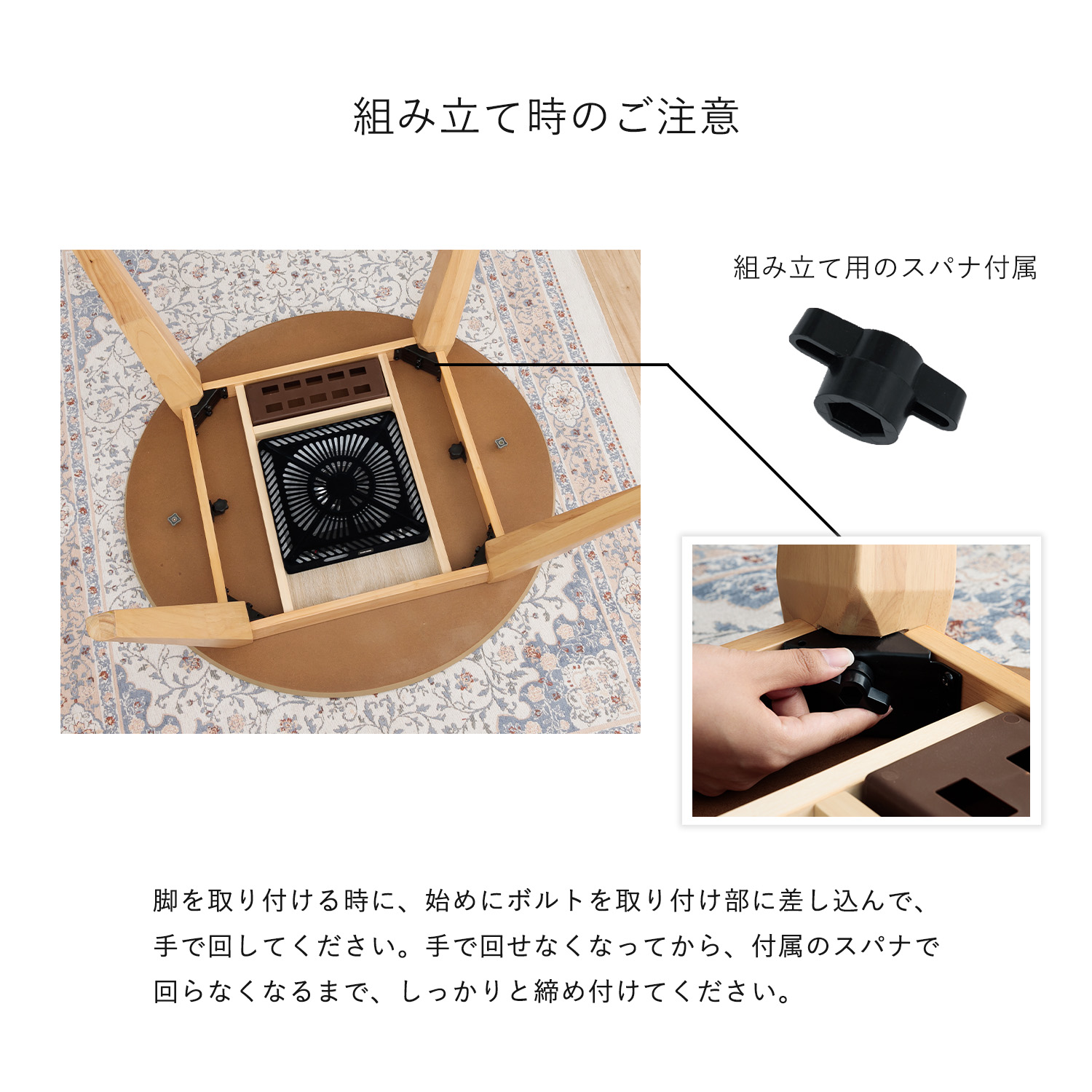 組み立て時のご注意

組み立て用のスパナ付属

脚を取り付ける時に、始めにボルトを取り付け部に差し込んで、手で回してください。手で回せなくなってから、付属のスパナで回らなくなるまで、しっかりと締め付けてください。