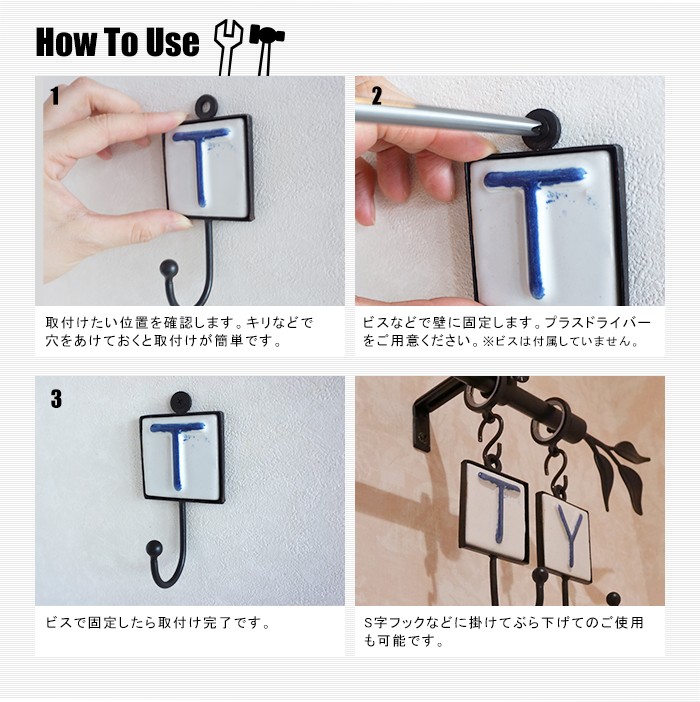 How To Use

1

T

取付けたい位置を確認します。キリなどで穴をあけておくと取付けが簡単です。

2

T

ビスなどで壁に固定します。プラスドライバーをご用意ください。※ビスは付属していません。

3

T

ビスで固定したら取付け完了です。

T Y

S字フックなどに掛けてぶら下げてのご使用も可能です。