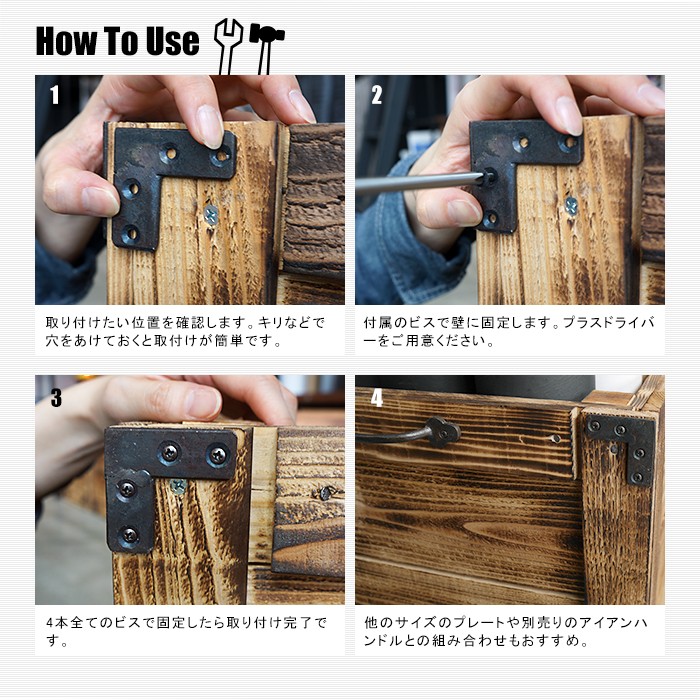 How To Use

1

取り付けたい位置を確認します。キリなどで穴をあけておくと取付けが簡単です。

2

付属のビスで壁に固定します。プラスドライバーをご用意ください。

3

4本全てのビスで固定したら取り付け完了です。

4

他のサイズのプレートや別売りのアイアンハンドルとの組み合わせもおすすめ。