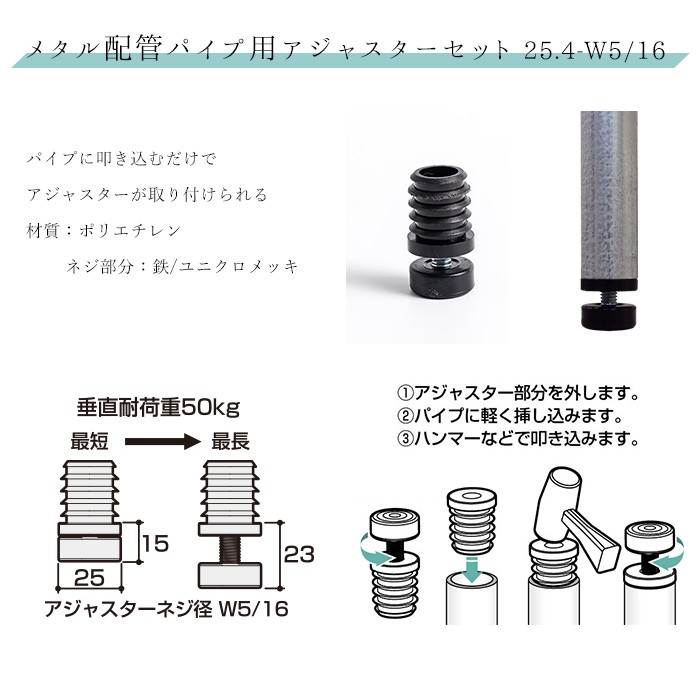 メタル配管パイプ用アジャスターセット 25.4-W5/16

パイプに叩き込むだけで

アジャスターが取り付けられる

材質：ポリエチレン

ネジ部分：鉄/ユニクロメッキ

垂直耐荷重50kg

最短 最長

15

25

23

アジャスターネジ径 W5/16

①アジャスター部分を外します。
②パイプに軽く挿し込みます。
③ハンマーなどで叩き込みます。