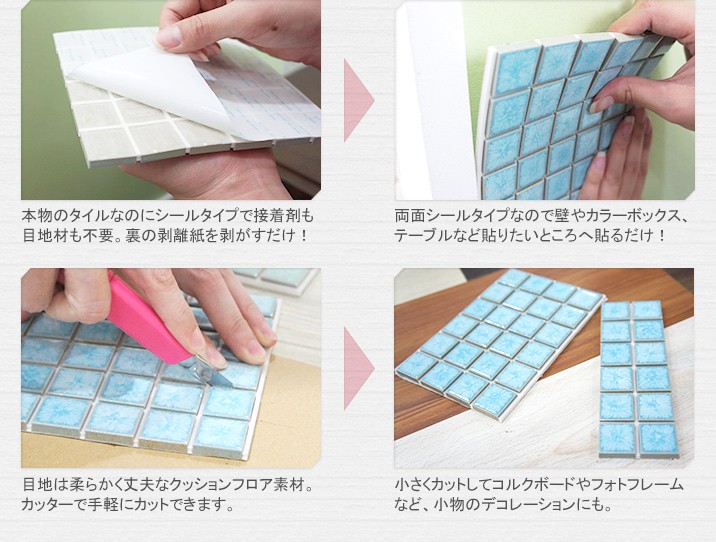 本物のタイルなのにシールタイプで接着剤も目地材も不要。裏の剥離紙を剥がすだけ！

両面シールタイプなので壁やカラーボックス、テーブルなど貼りたいところへ貼るだけ！

目地は柔らかく丈夫なクッションフロア素材。カッターで手軽にカットできます。

小さくカットしてコルクボードやフォトフレームなど、小物のデコレーションにも。