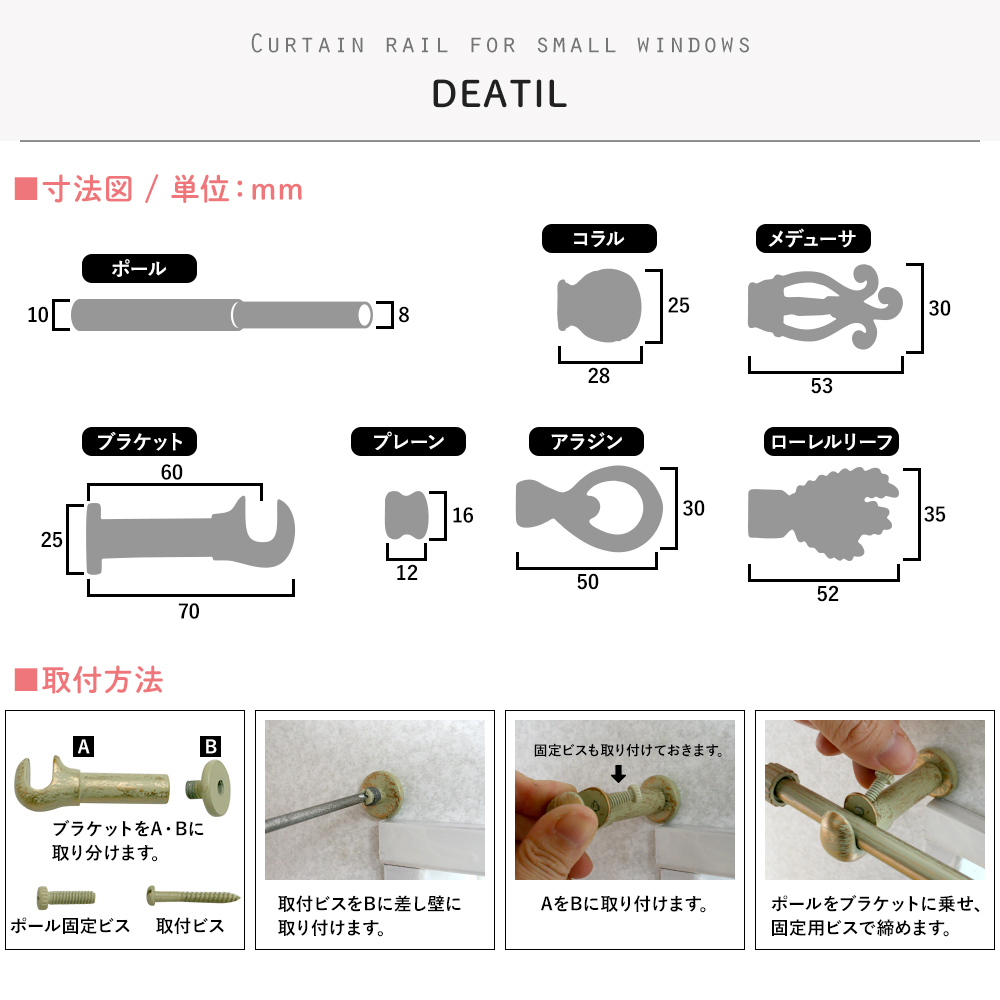 CURTAIN RAIL FOR SMALL WINDOWS

DEATIL

■寸法図 / 単位：mm

ポール

10

8

コラル

25

28

メデューサ

30

53

ブラケット

60

25

70

プレーン

16

12

アラジン

30

50

ローレルリーフ

35

52

■取付方法

A

B

ブラケットをA・Bに取り分けます。

ポール固定ビス

取付ビス

取付ビスをBに差し壁に取り付けます。

固定ビスも取り付けておきます。

AをBに取り付けます。

ポールをブラケットに乗せ、固定用ビスで締めます。