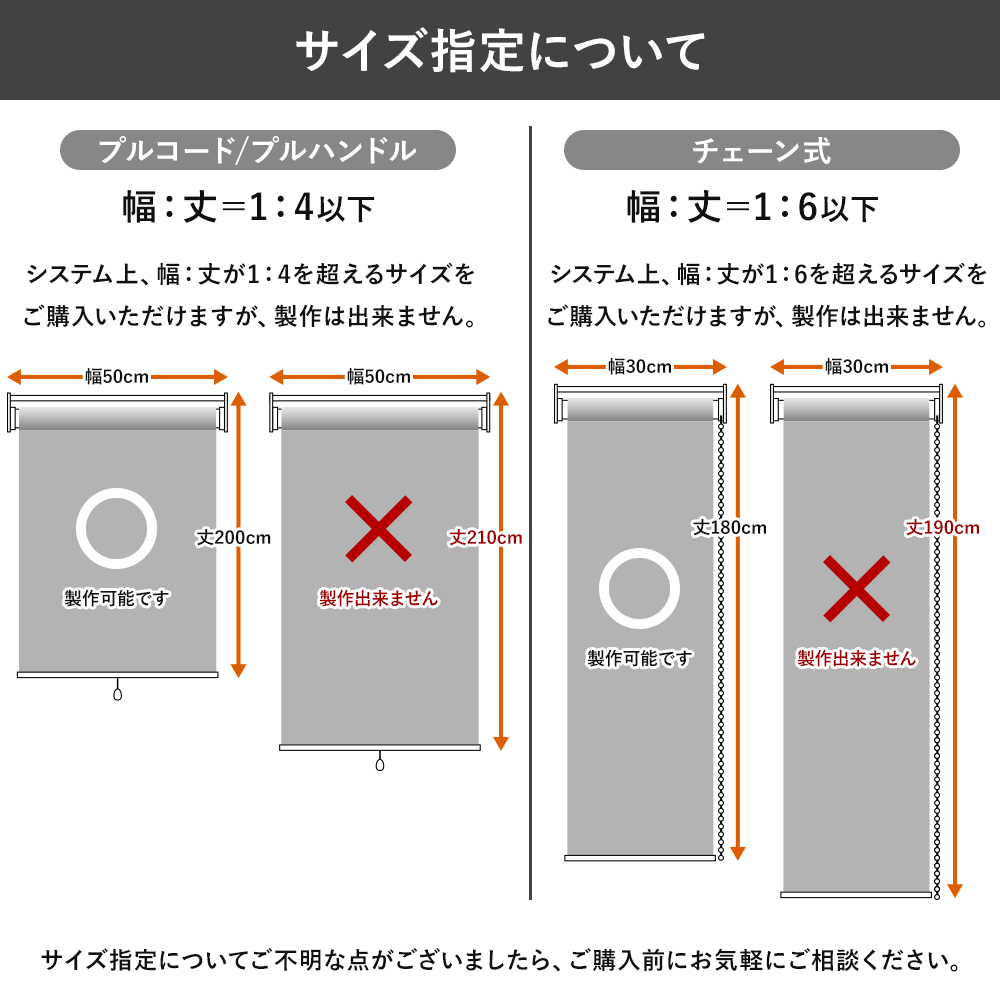 サイズ指定について

プルコード/プルハンドル

幅：丈＝1：4以下

システム上、幅：丈が1：4を超えるサイズをご購入いただけますが、製作は出来ません。

幅50cm

丈200cm

製作可能です

幅50cm

丈210cm

製作出来ません

チェーン式

幅：丈＝1：6以下

システム上、幅：丈が1：6を超えるサイズをご購入いただけますが、製作は出来ません。

幅30cm

丈180cm

製作可能です

幅30cm

丈190cm

製作出来ません

サイズ指定についてご不明な点がございましたら、ご購入前にお気軽にご相談ください。