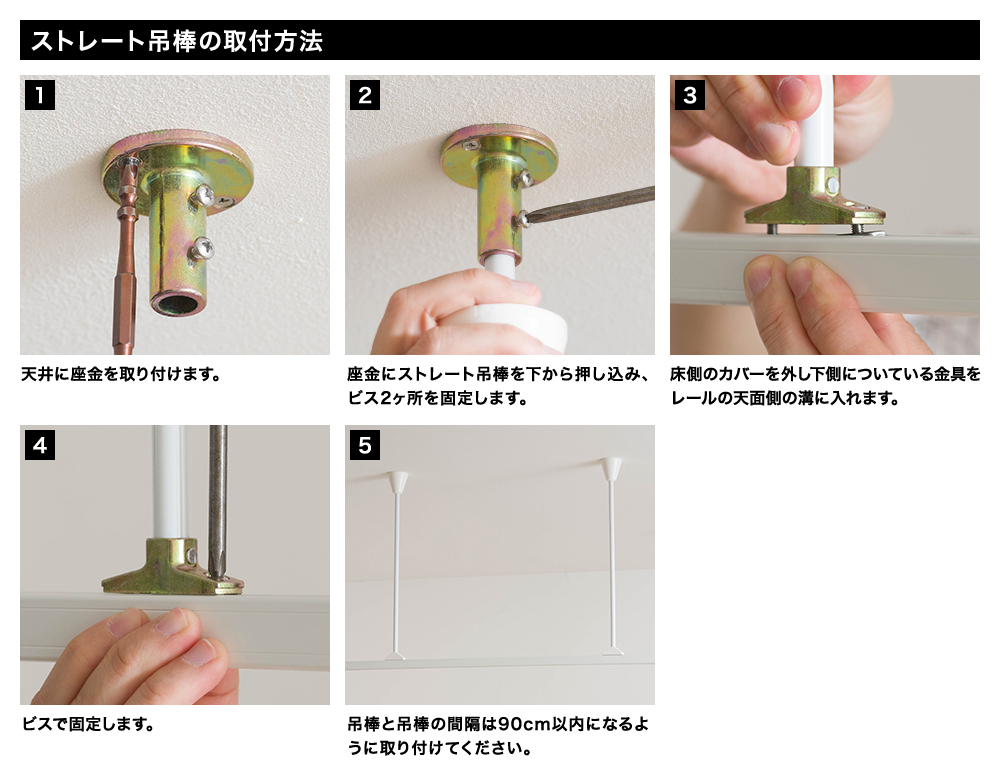 ストレート吊棒の取付方法

1

天井に座金を取り付けます。

2

座金にストレート吊棒を下から押し込み、ビス2ヶ所を固定します。

3

床側のカバーを外し下側についている金具をレールの天面側の溝に入れます。

4

ビスで固定します。

5

吊棒と吊棒の間隔は90cm以内になるように取り付けてください。