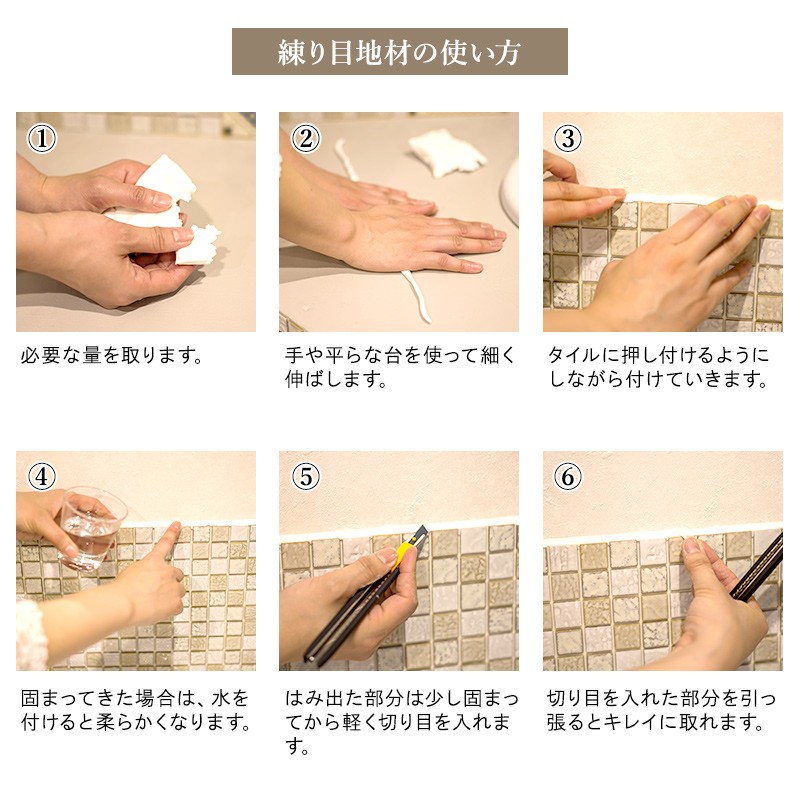 練り目地材の使い方

①

必要な量を取ります。

②

手や平らな台を使って細く伸ばします。

③

タイルに押し付けるようにしながら付けていきます。

④

固まってきた場合は、水を付けると柔らかくなります。

⑤

はみ出た部分は少し固まってから軽く切り目を入れます。

⑥

切り目を入れた部分を引っ張るとキレイに取れます。