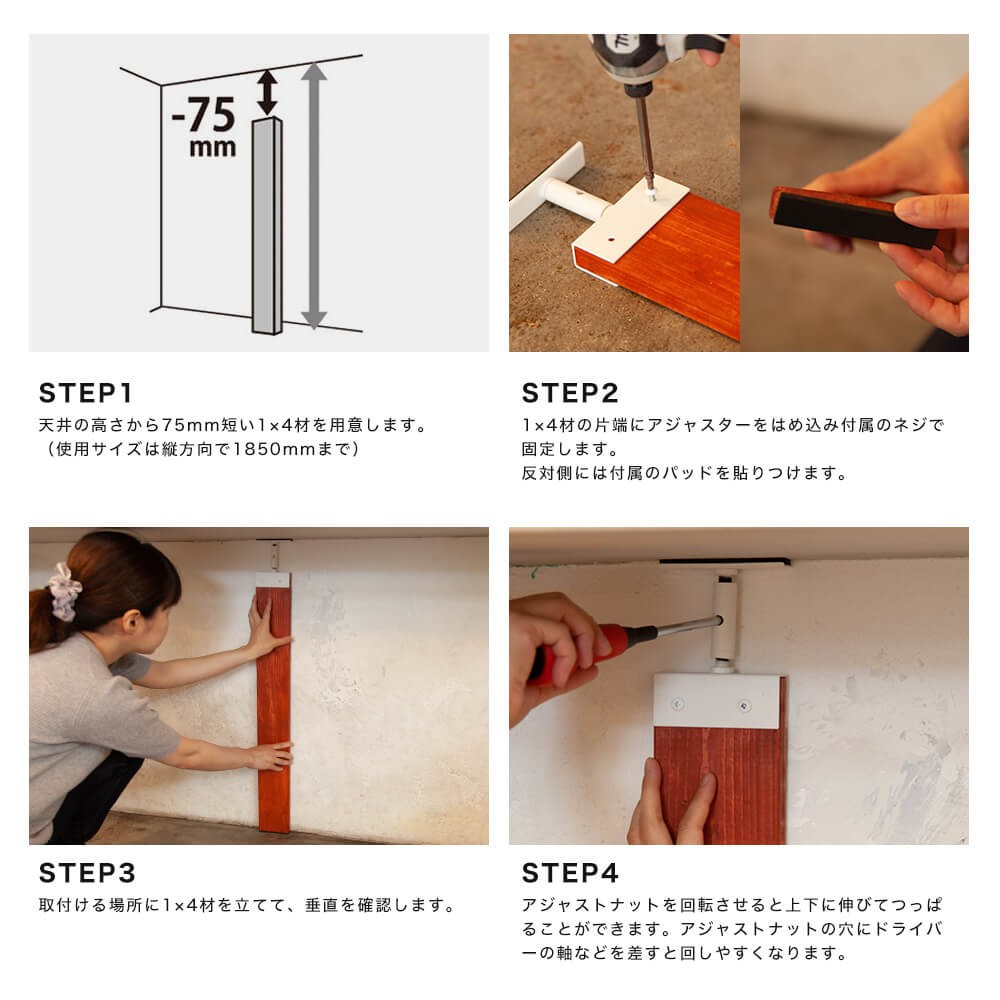 -75
mm

STEP1
天井の高さから75mm短い1×4材を用意します。
（使用サイズは縦方向で1850mmまで）

STEP2
1×4材の片端にアジャスターをはめ込み付属のネジで固定します。
反対側には付属のパッドを貼りつけます。

STEP3
取付ける場所に1×4材を立てて、垂直を確認します。

STEP4
アジャストナットを回転させると上下に伸びてつっぱることができます。アジャストナットの穴にドライバーの軸などを差すと回しやすくなります。