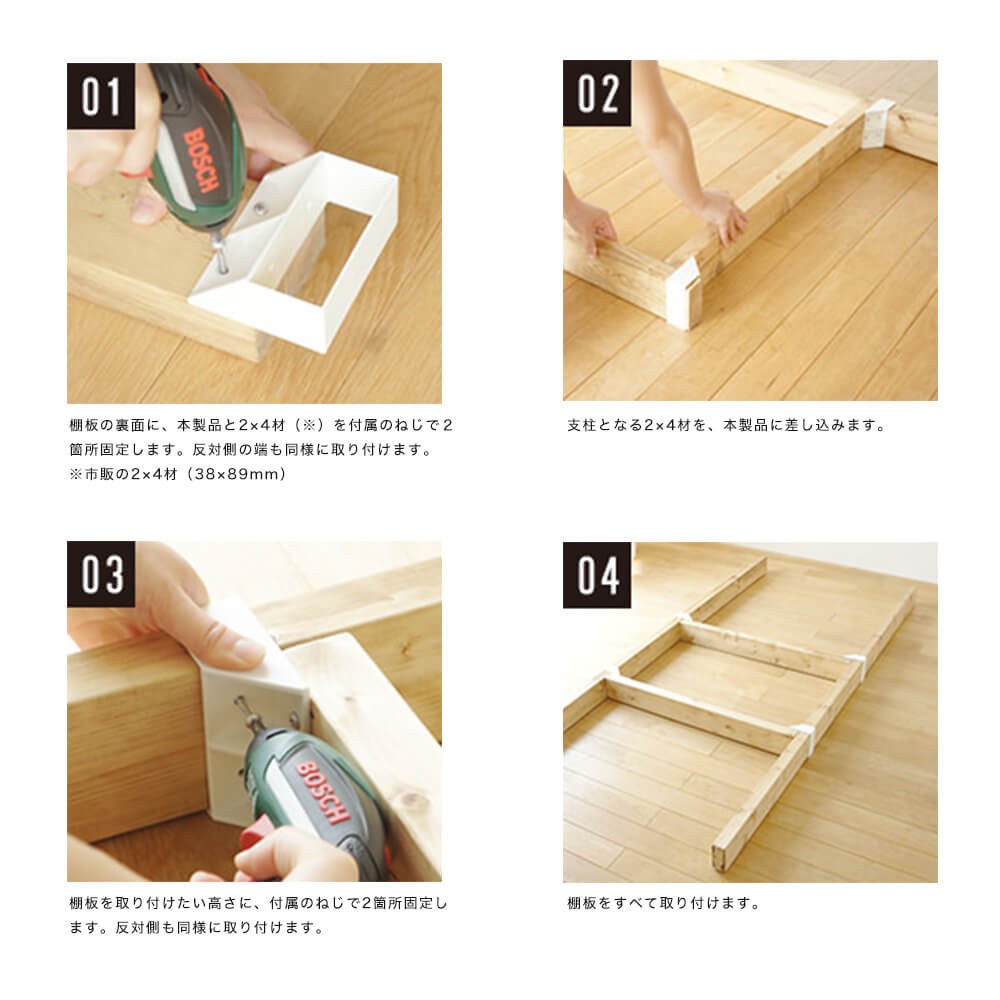 01

BOSCH

棚板の裏面に、本製品と2×4材（※）を付属のねじで2箇所固定します。反対側の端も同様に取り付けます。
※市販の2×4材（38×89mm）

02

支柱となる2×4材を、本製品に差し込みます。

03

BOSCH

棚板を取り付けたい高さに、付属のねじで2箇所固定します。反対側も同様に取り付けます。

04

棚板をすべて取り付けます。