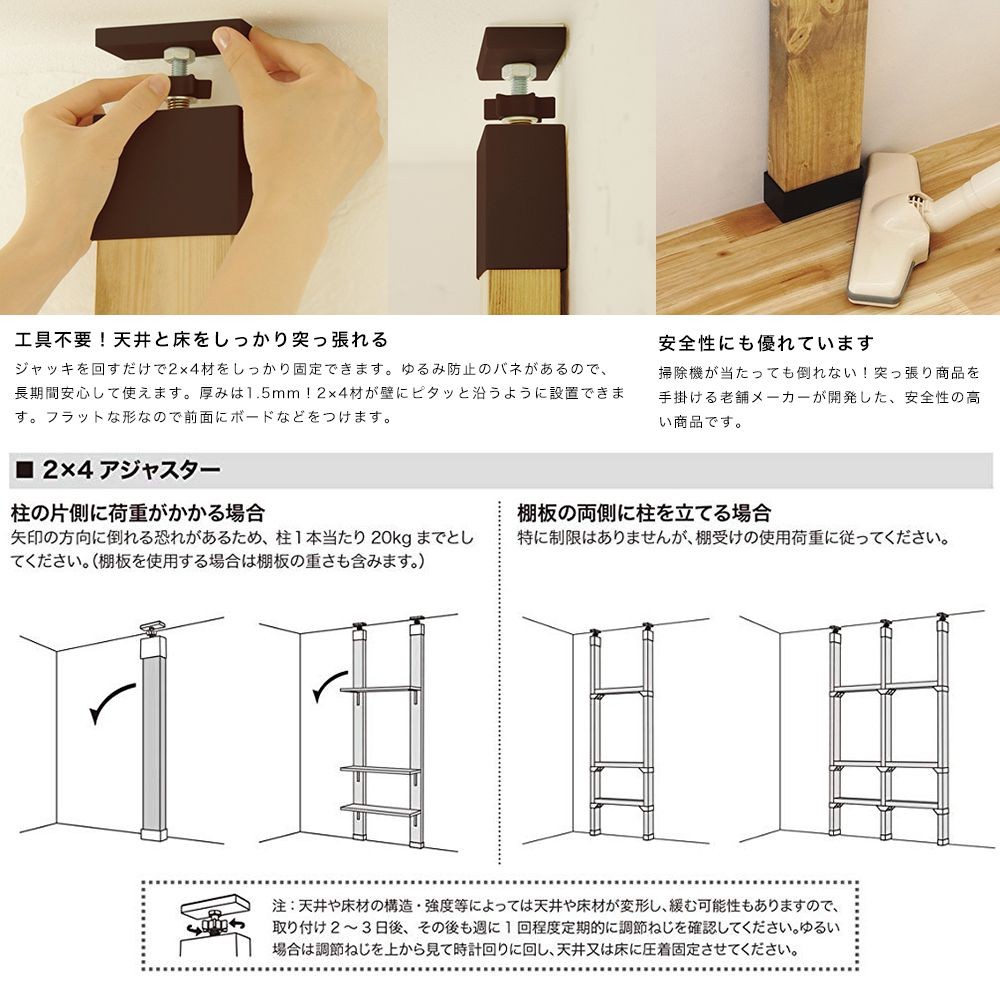 工具不要！天井と床をしっかり突っ張れる

ジャッキを回すだけで2×4材をしっかり固定できます。ゆるみ防止のバネがあるので、長期間安心して使えます。厚みは1.5mm！2×4材が壁にピタッと沿うように設置できます。フラットな形なので前面にボードなどをつけます。

安全性にも優れています

掃除機が当たっても倒れない！突っ張り商品を手掛ける老舗メーカーが開発した、安全性の高い商品です。

■ 2×4 アジャスター

柱の片側に荷重がかかる場合

矢印の方向に倒れる恐れがあるため、柱1本当たり 20kg までとしてください。(棚板を使用する場合は棚板の重さも含みます。)

棚板の両側に柱を立てる場合

特に制限はありませんが、棚受けの使用荷重に従ってください。

注：天井や床材の構造・強度等によっては天井や床材が変形し、緩む可能性もありますので、取り付け２～３日後、その後も週に１回程度定期的に調節ねじを確認してください。ゆるい場合は調節ねじを上から見て時計回りに回し、天井又は床に圧着固定させてください。