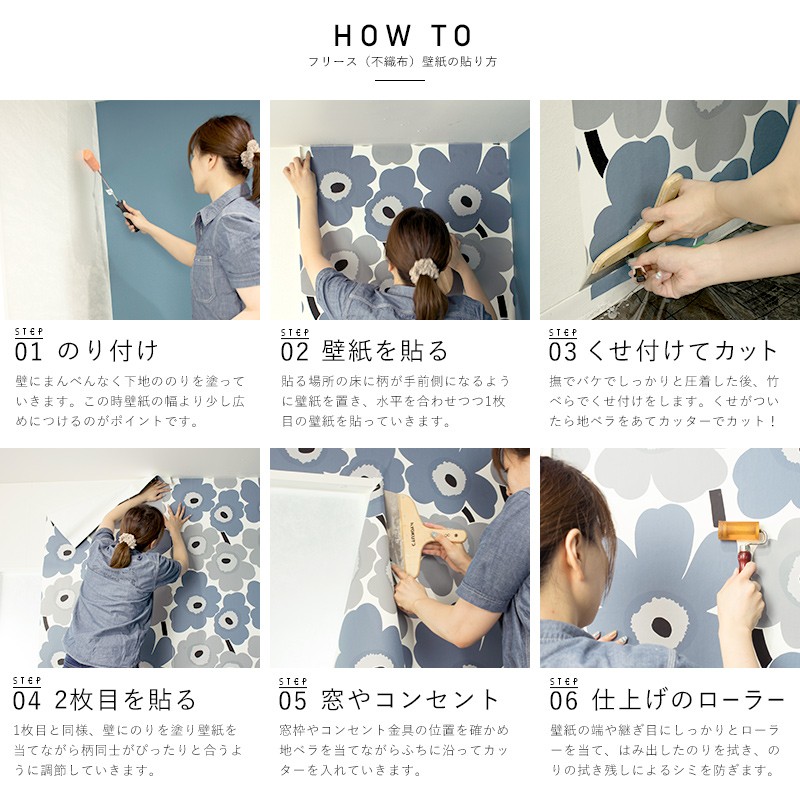 HOW TO
フリース（不織布）壁紙の貼り方

STEP
01 のり付け
壁にまんべんなく下地ののりを塗っていきます。この時壁紙の幅より少し広めにつけるのがポイントです。

STEP
02 壁紙を貼る
貼る場所の床に柄が手前側になるように壁紙を置き、水平を合わせつつ1枚目の壁紙を貼っていきます。

STEP
03 くせ付けてカット
撫でバケでしっかりと圧着した後、竹べらでくせ付けをします。くせがついたら地ベラをあてカッターでカット！

STEP
04 2枚目を貼る
1枚目と同様、壁にのりを塗り壁紙を当てながら柄同士がぴったりと合うように調節していきます。

STEP
05 窓やコンセント
窓枠やコンセント金具の位置を確かめ地ベラを当てながらふちに沿ってカッターを入れていきます。

STEP
06 仕上げのローラー
壁紙の端や継ぎ目にしっかりとローラーを当て、はみ出したのりを拭き、のりの拭き残しによるシミを防ぎます。