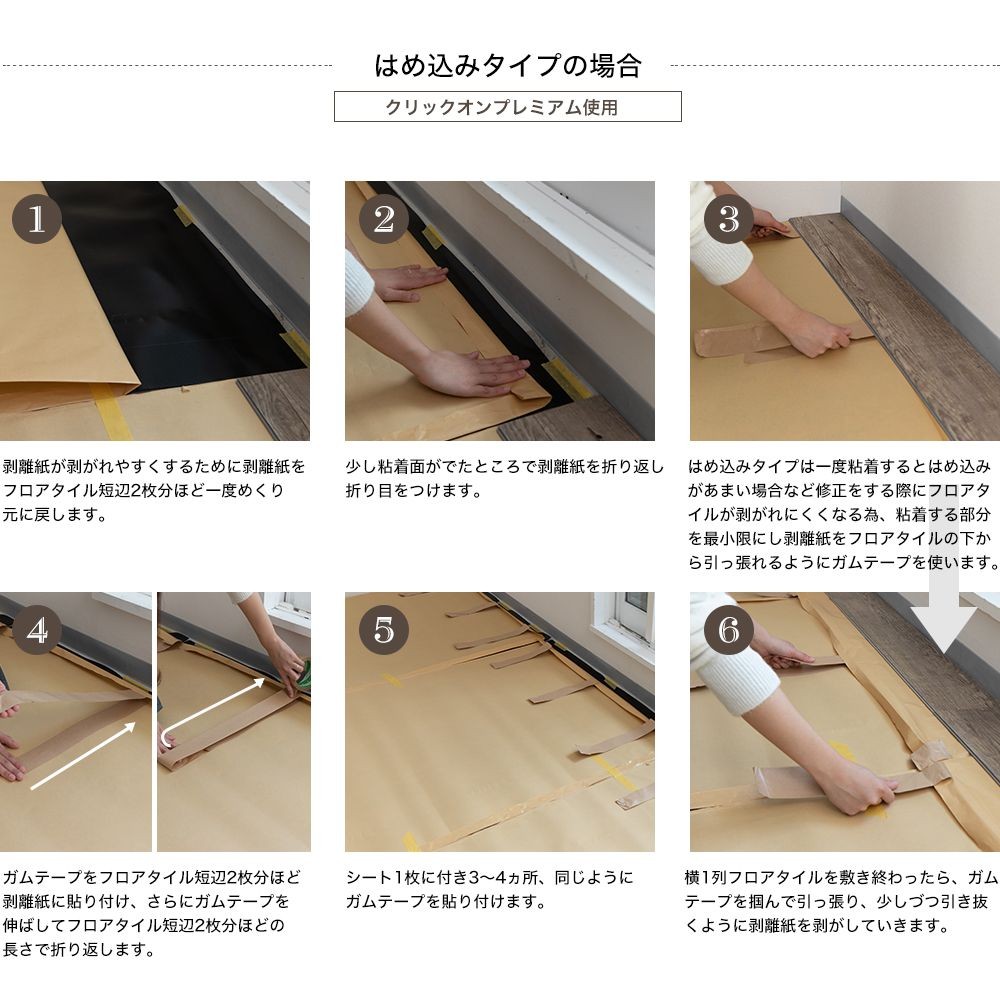 はめ込みタイプの場合

クリックオンプレミアム使用

1

剥離紙が剥がれやすくするために剥離紙をフロアタイル短辺2枚分ほど一度めくり元に戻します。

2

少し粘着面がでたところで剥離紙を折り返し折り目をつけます。

3

はめ込みタイプは一度粘着するとはめ込みがあまい場合など修正をする際にフロアタイルが剥がれにくくなる為、粘着する部分を最小限にし剥離紙をフロアタイルの下から引っ張れるようにガムテープを使います。

4

ガムテープをフロアタイル短辺2枚分ほど剥離紙に貼り付け、さらにガムテープを伸ばしてフロアタイル短辺2枚分ほどの長さで折り返します。

5

シート1枚に付き3〜4ヵ所、同じようにガムテープを貼り付けます。

6

横1列フロアタイルを敷き終わったら、ガムテープを掴んで引っ張り、少しづつ引き抜くように剥離紙を剥がしていきます。