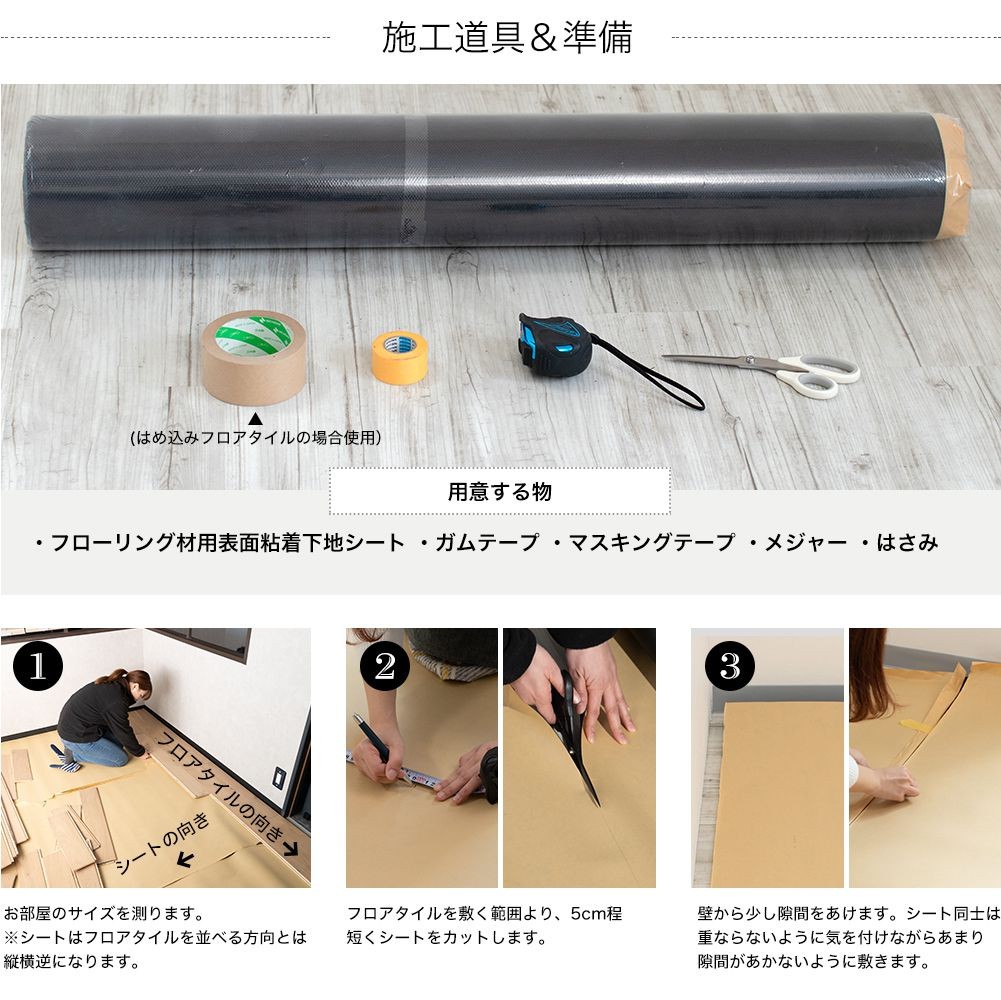 施工道具＆準備

▲
(はめ込みフロアタイルの場合使用)

用意する物

・フローリング材用表面粘着下地シート ・ガムテープ ・マスキングテープ ・メジャー ・はさみ

1

フロアタイルの向き

シートの向き

お部屋のサイズを測ります。
※シートはフロアタイルを並べる方向とは縦横逆になります。

2

フロアタイルを敷く範囲より、5cm程短くシートをカットします。

3

壁から少し隙間をあけます。シート同士は重ならないように気を付けながらあまり隙間があかないように敷きます。