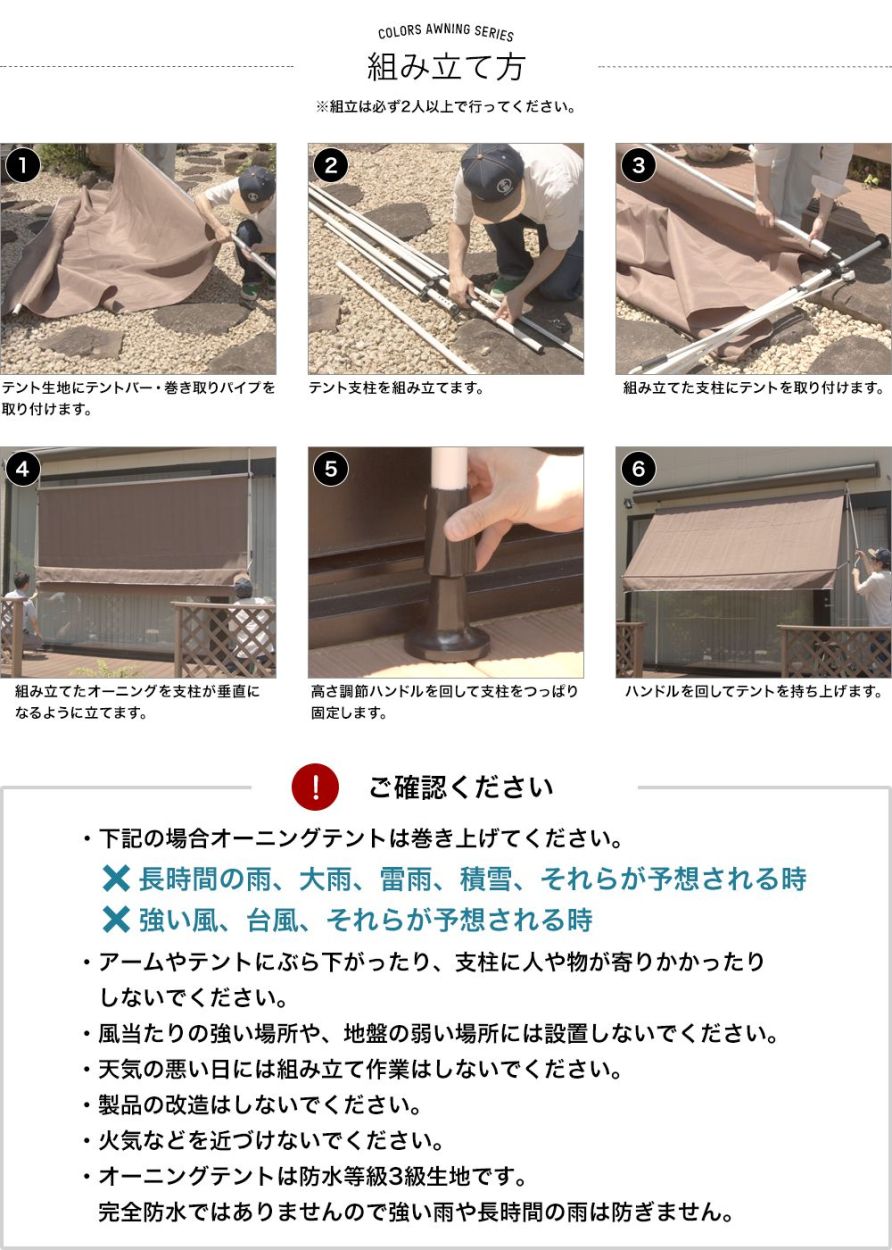 COLORS AWNING SERIES

組み立て方

※組立は必ず2人以上で行ってください。

1
テント生地にテントバー・巻き取りパイプを取り付けます。

2
テント支柱を組み立てます。

3
組み立てた支柱にテントを取り付けます。

4
組み立てたオーニングを支柱が垂直になるように立てます。

5
高さ調節ハンドルを回して支柱をつっぱり固定します。

6
ハンドルを回してテントを持ち上げます。

!
ご確認ください

・下記の場合オーニングテントは巻き上げてください。
✕ 長時間の雨、大雨、雷雨、積雪、それらが予想される時
✕ 強い風、台風、それらが予想される時
・アームやテントにぶら下がったり、支柱に人や物が寄りかかったりしないでください。
・風当たりの強い場所や、地盤の弱い場所には設置しないでください。
・天気の悪い日には組み立て作業はしないでください。
・製品の改造はしないでください。
・火気などを近づけないでください。
・オーニングテントは防水等級3級生地です。
完全防水ではありませんので強い雨や長時間の雨は防ぎません。