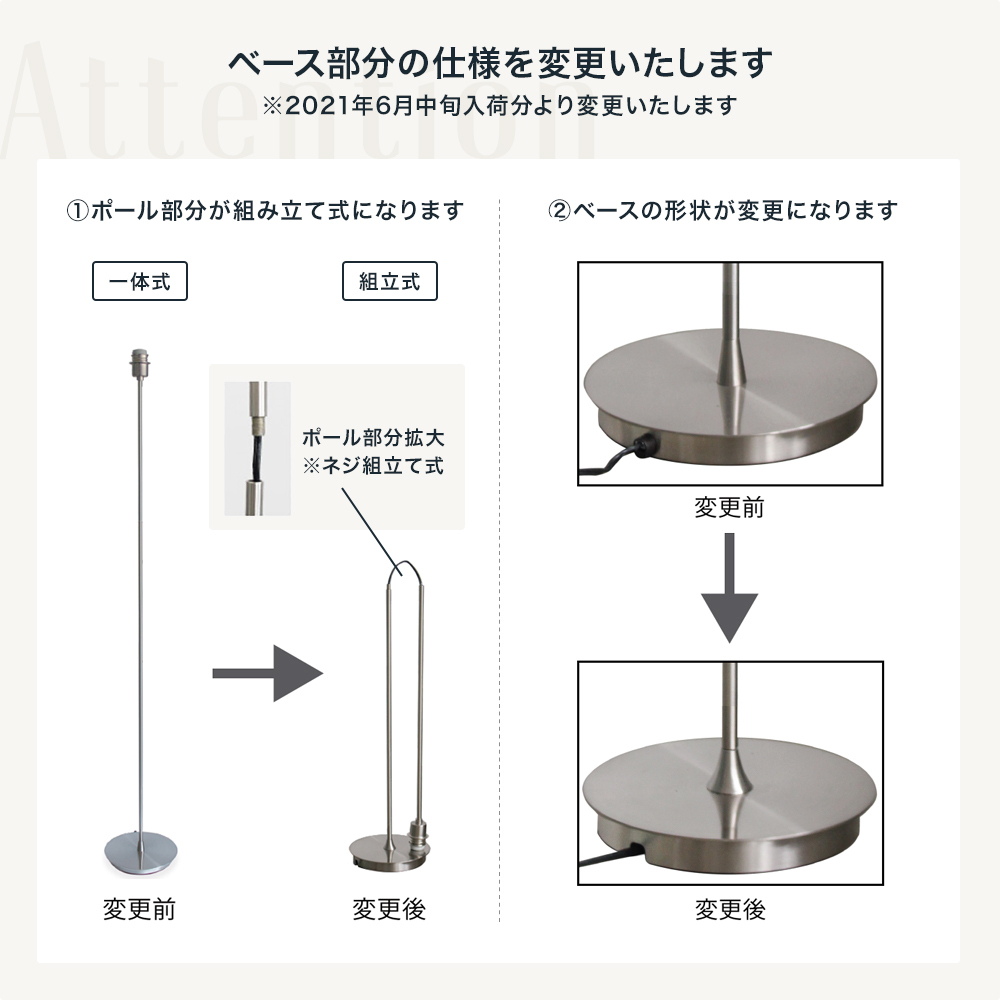 Attention

ベース部分の仕様を変更いたします
※2021年6月中旬入荷分より変更いたします

①ポール部分が組み立て式になります

一体式

組立式

ポール部分拡大
※ネジ組立て式

変更前

変更後

②ベースの形状が変更になります

変更前

変更後