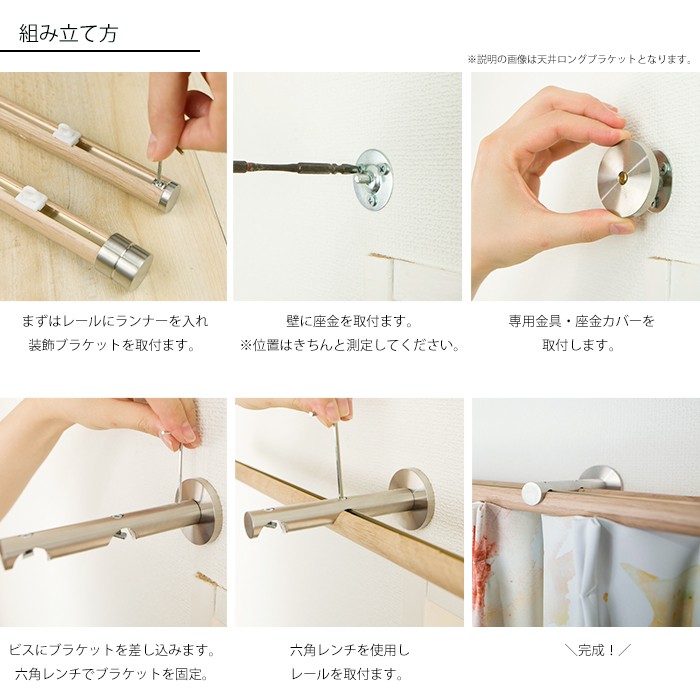 組み立て方

※説明の画像は天井ロングブラケットとなります。

まずはレールにランナーを入れ
装飾ブラケットを取付ます。

壁に座金を取付ます。
※位置はきちんと測定してください。

専用金具・座金カバーを
取付します。

ビスにブラケットを差し込みます。
六角レンチでブラケットを固定。

六角レンチを使用し
レールを取付ます。

＼完成！／